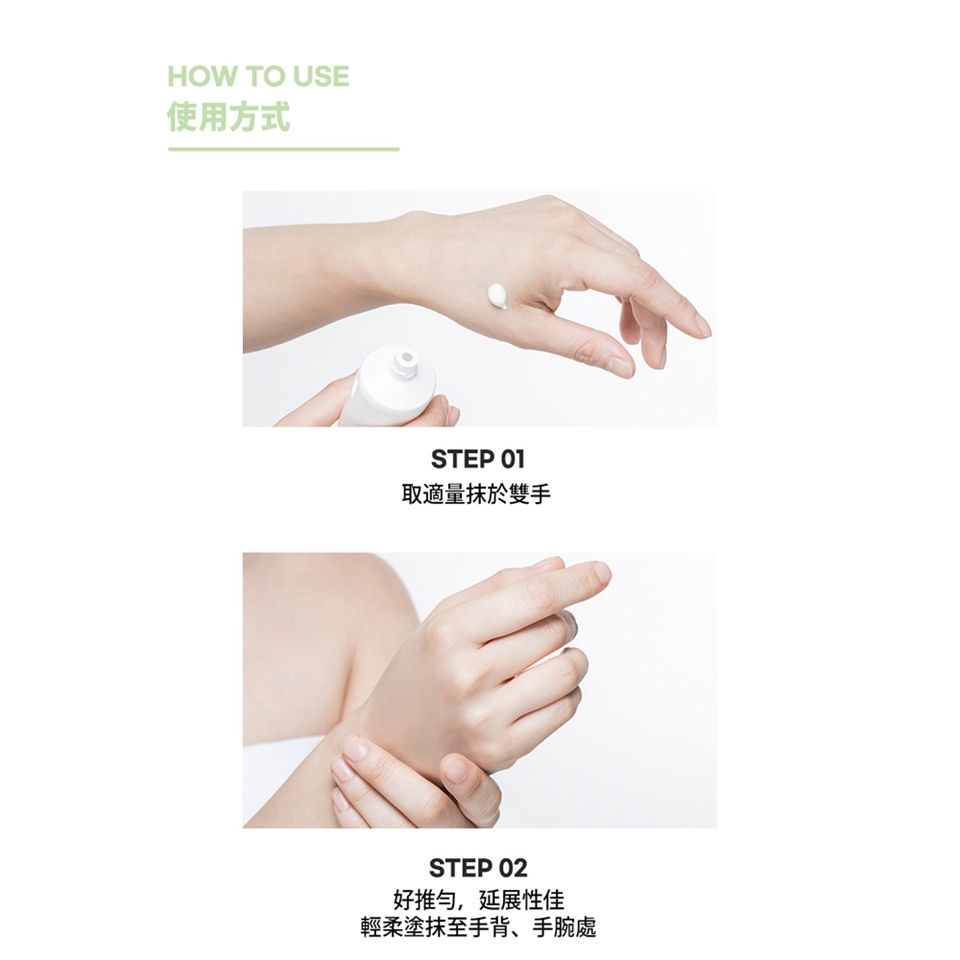 HOW TO USE
使用方式

STEP 01
取適量抹於雙手

STEP 02
好推勻，延展性佳
輕柔塗抹至手背、手腕處