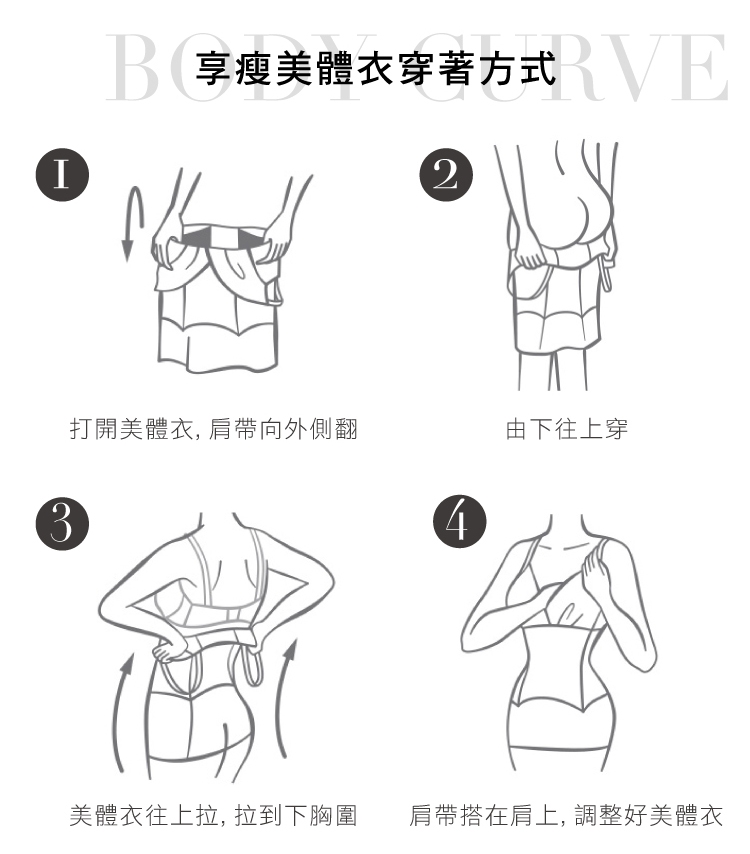 BODY CURVE
享瘦美體衣穿著方式

1
打開美體衣, 肩帶向外側翻

2
由下往上穿

3
美體衣往上拉, 拉到下胸圍

4
肩帶搭在肩上, 調整好美體衣