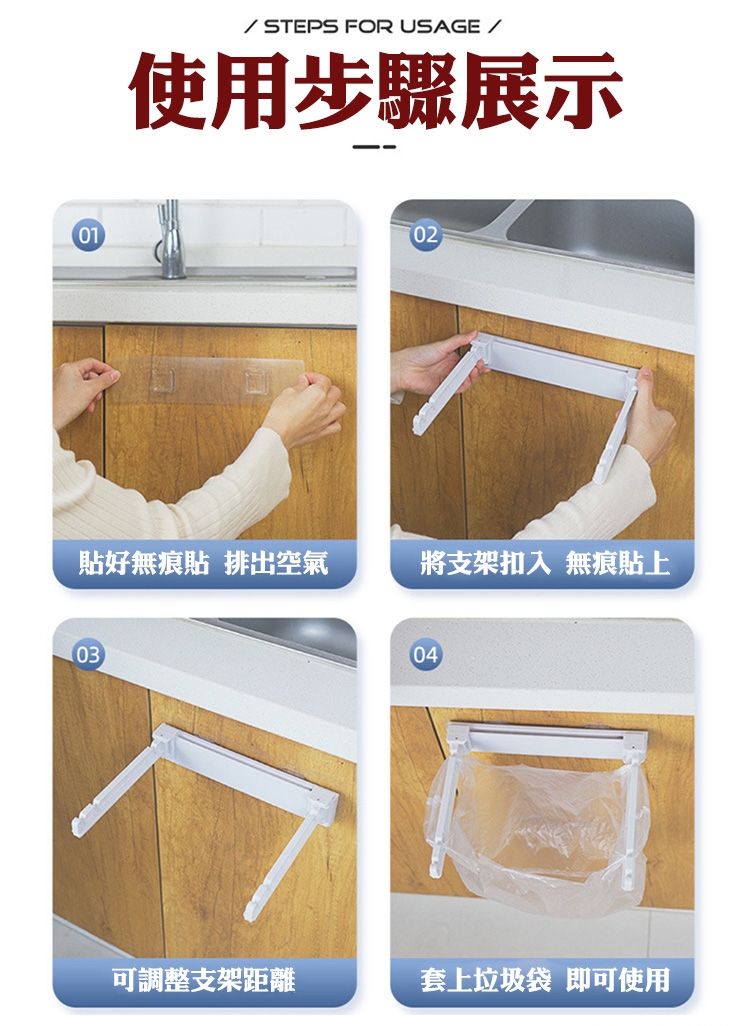 / STEPS FOR USAGE /

使用步驟展示

01

貼好無痕貼 排出空氣

02

將支架扣入 無痕貼上

03

可調整支架距離

04

套上垃圾袋 即可使用