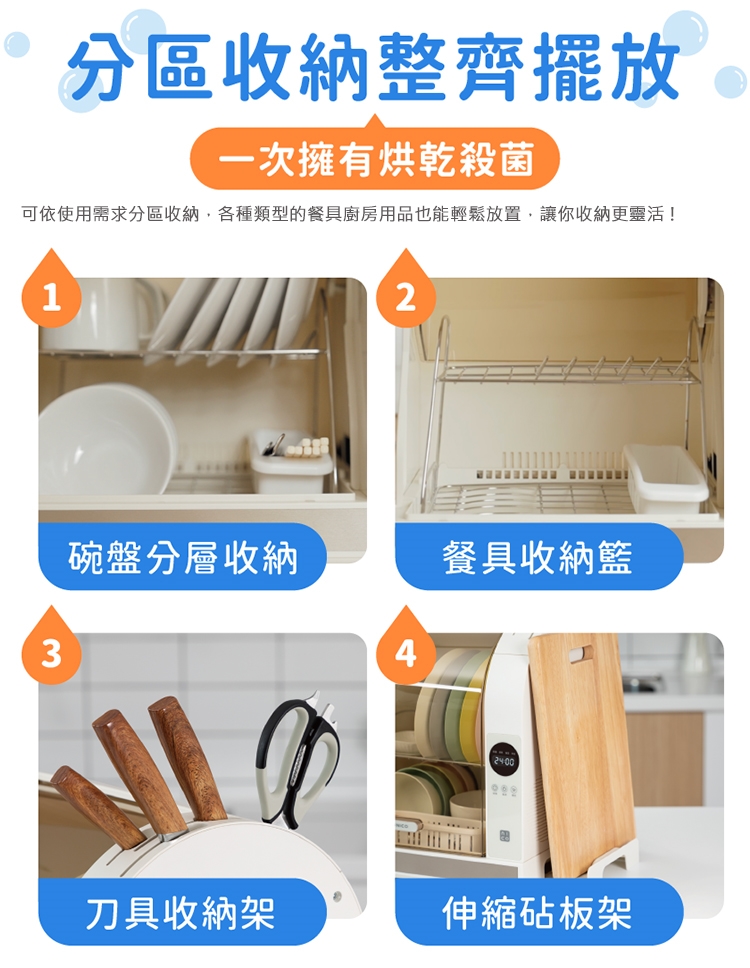 分區收納整齊擺放

一次擁有烘乾殺菌

可依使用需求分區收納，各種類型的餐具廚房用品也能輕鬆放置，讓你收納更靈活！

1

碗盤分層收納

2

餐具收納籃

3

刀具收納架

4

24:00

伸縮砧板架