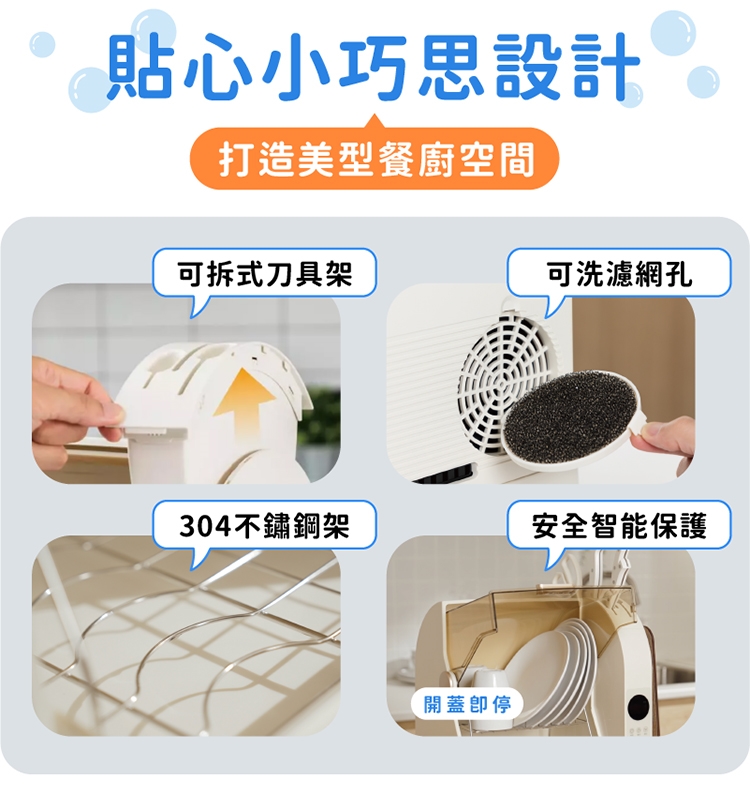 貼心小巧思設計

打造美型餐廚空間

可拆式刀具架

可洗濾網孔

304不鏽鋼架

安全智能保護

開蓋即停