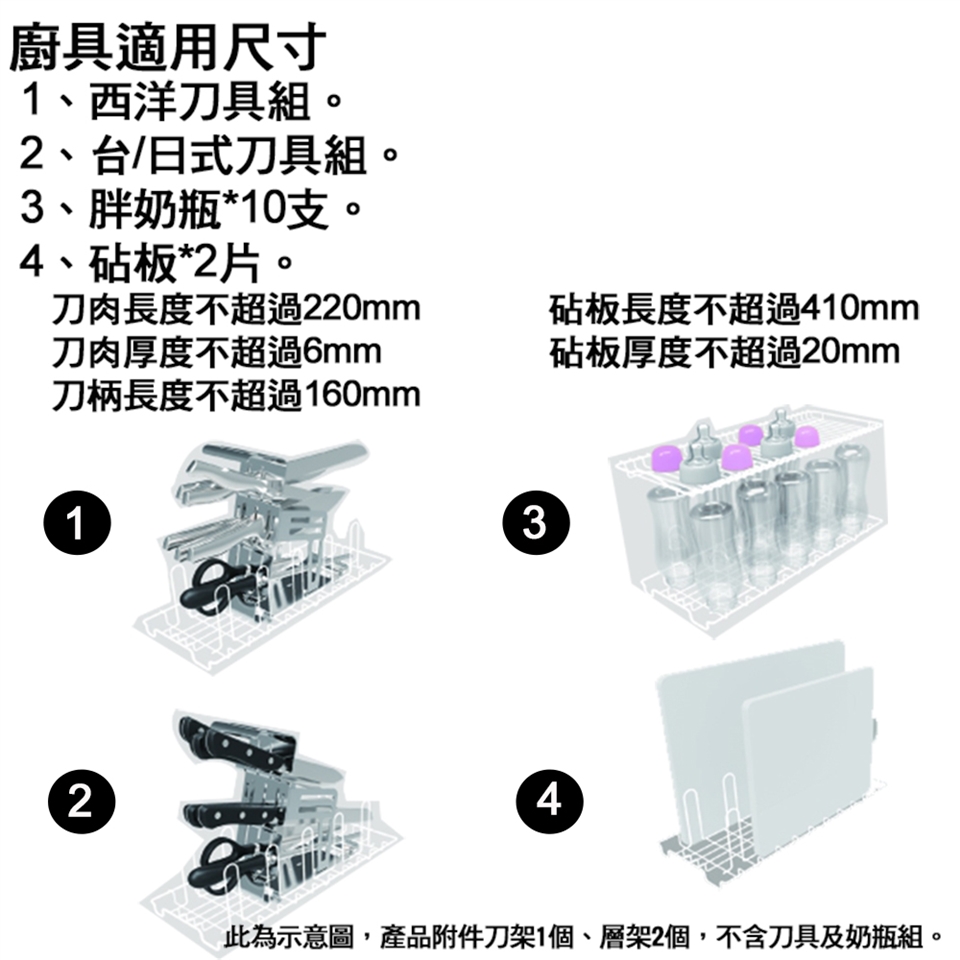 廚具適用尺寸
1、西洋刀具組。
2、台/日式刀具組。
3、胖奶瓶*10支。
4、砧板*2片。

刀肉長度不超過220mm
刀肉厚度不超過6mm
刀柄長度不超過160mm

砧板長度不超過410mm
砧板厚度不超過20mm

1

3

2

4

此為示意圖，產品附件刀架1個、層架2個，不含刀具及奶瓶組。