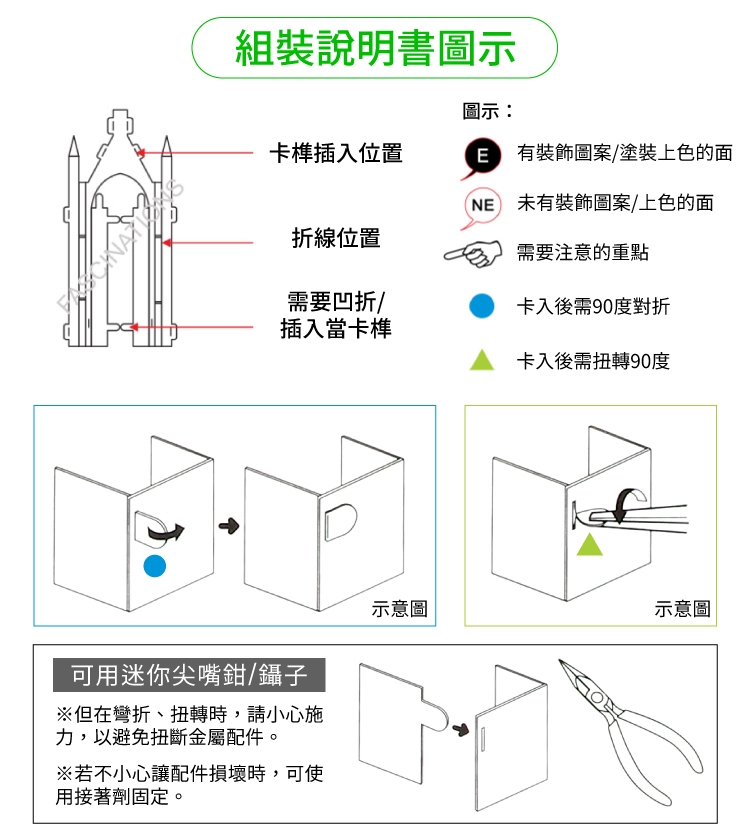 組裝說明書圖示

FASCINATIONS

卡榫插入位置

折線位置

需要凹折/插入當卡榫

圖示：

E 有裝飾圖案/塗裝上色的面

NE 未有裝飾圖案/上色的面

需要注意的重點

卡入後需90度對折

卡入後需扭轉90度

示意圖

示意圖

可用迷你尖嘴鉗/鑷子

※但在彎折、扭轉時，請小心施力，以避免扭斷金屬配件。

※若不小心讓配件損壞時，可使用接著劑固定。