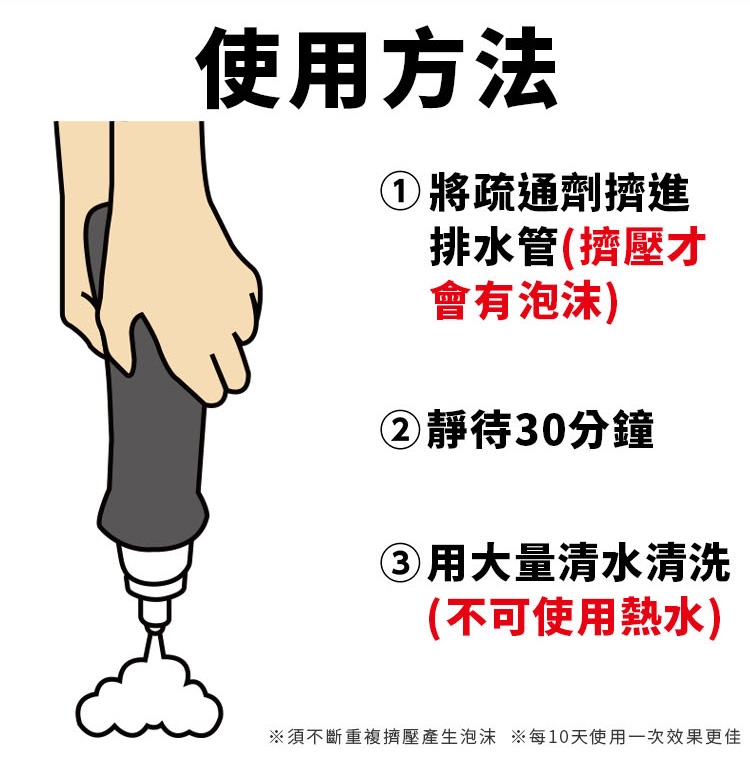 使用方法

① 將疏通劑擠進排水管(擠壓才會有泡沫)

② 靜待30分鐘

③ 用大量清水清洗(不可使用熱水)

※須不斷重複擠壓產生泡沫 ※每10天使用一次效果更佳