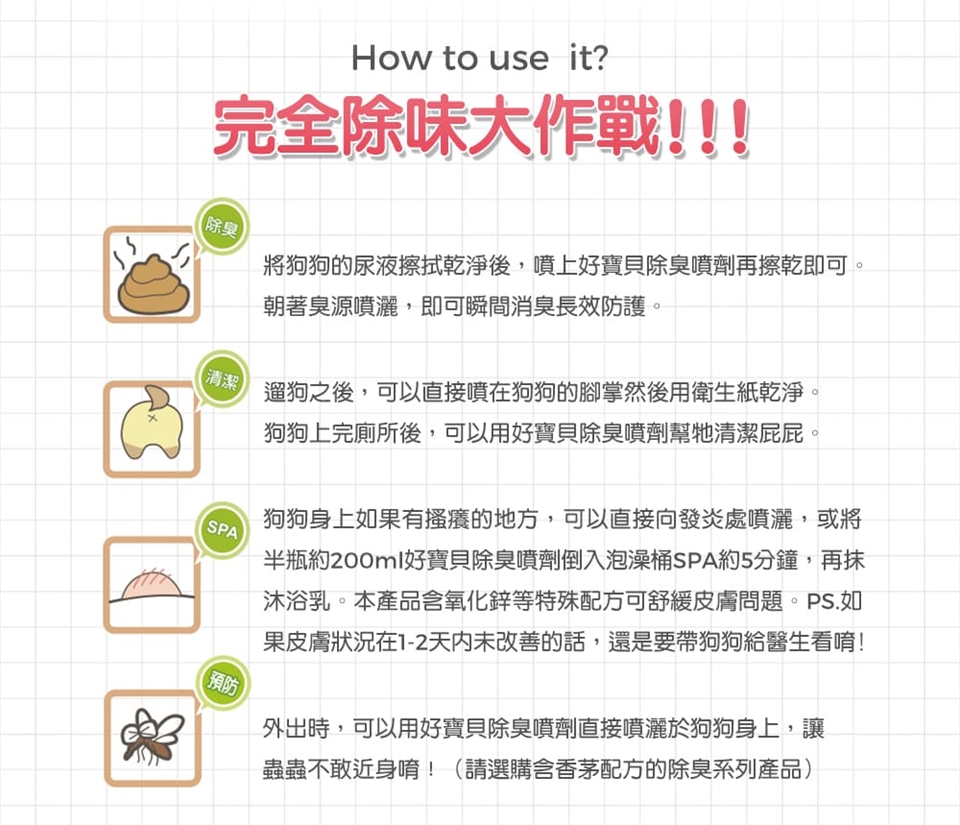 How to use it?
完全除味大作戰!!!

除臭
將狗狗的尿液擦拭乾淨後，噴上好寶貝除臭噴劑再擦乾即可。朝著臭源噴灑，即可瞬間消臭長效防護。

清潔
遛狗之後，可以直接噴在狗狗的腳掌然後用衛生紙乾淨。狗狗上完廁所後，可以用好寶貝除臭噴劑幫牠清潔屁屁。

SPA
狗狗身上如果有搔癢的地方，可以直接向發炎處噴灑，或將半瓶約200ml好寶貝除臭噴劑倒入泡澡桶SPA約5分鐘，再抹沐浴乳。本產品含氧化鋅等特殊配方可舒緩皮膚問題。PS.如果皮膚狀況在1-2天內未改善的話，還是要帶狗狗給醫生看唷!

預防
外出時，可以用好寶貝除臭噴劑直接噴灑於狗狗身上，讓蟲蟲不敢近身唷！（請選購含香茅配方的除臭系列產品）