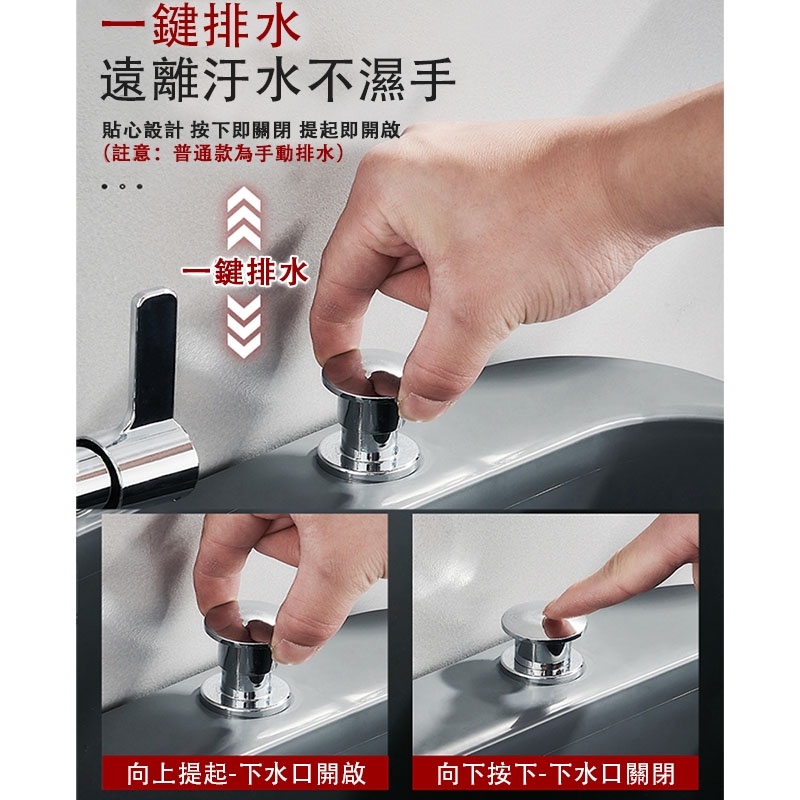 一鍵排水
遠離汙水不濕手

貼心設計 按下即關閉 提起即開啟
（註意：普通款為手動排水）

一鍵排水

向上提起-下水口開啟

向下按下-下水口關閉