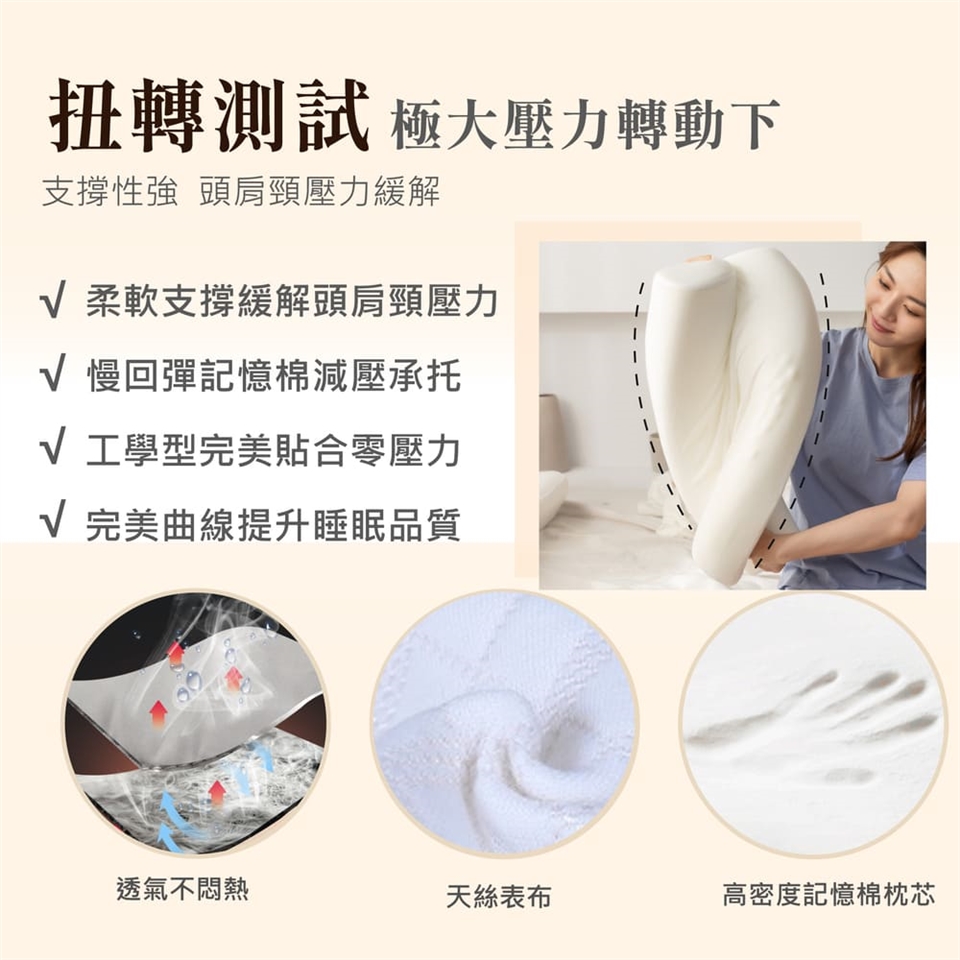 扭轉測試 極大壓力轉動下

支撐性強 頭肩頸壓力緩解

√ 柔軟支撐緩解頭肩頸壓力

√ 慢回彈記憶棉減壓承托

√ 工學型完美貼合零壓力

√ 完美曲線提升睡眠品質

透氣不悶熱

天絲表布

高密度記憶棉枕芯