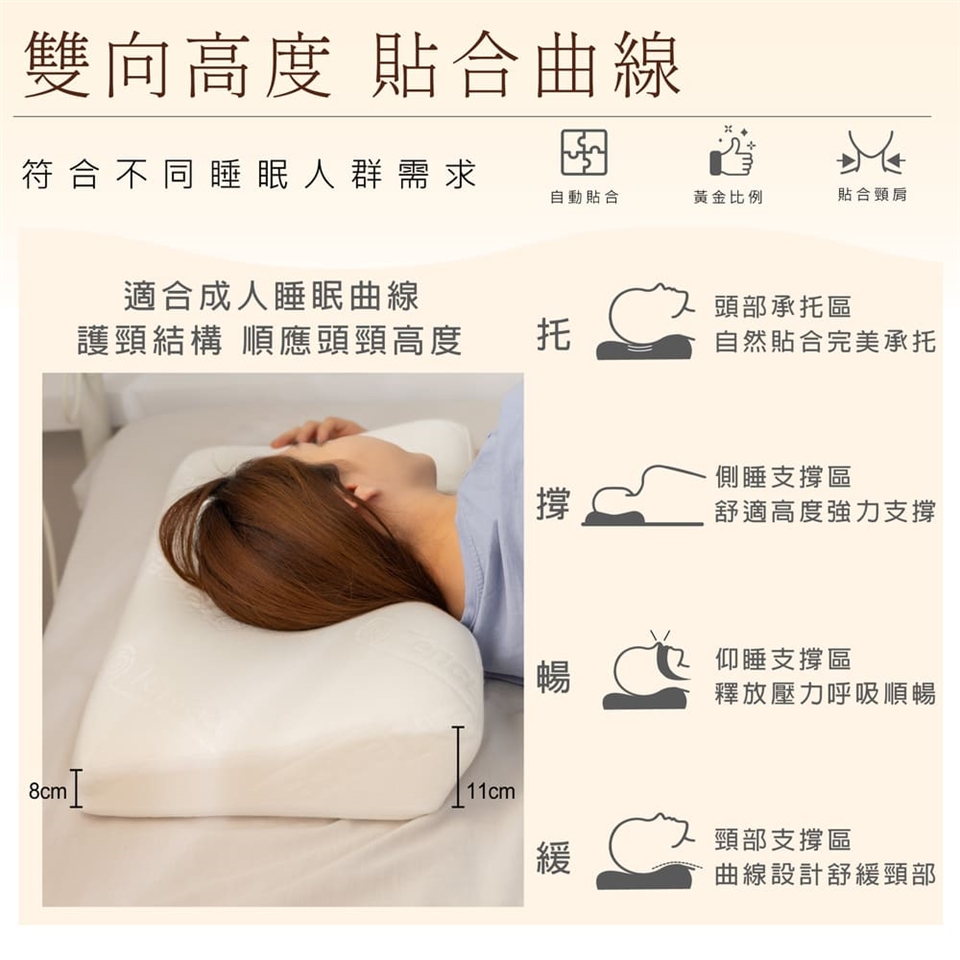 雙向高度 貼合曲線

符合不同睡眠人群需求

自動貼合

黃金比例

貼合頸肩

適合成人睡眠曲線
護頸結構 順應頭頸高度

8cm

11cm

托
頭部承托區
自然貼合完美承托

撐
側睡支撐區
舒適高度強力支撐

暢
仰睡支撐區
釋放壓力呼吸順暢

緩
頸部支撐區
曲線設計舒緩頸部