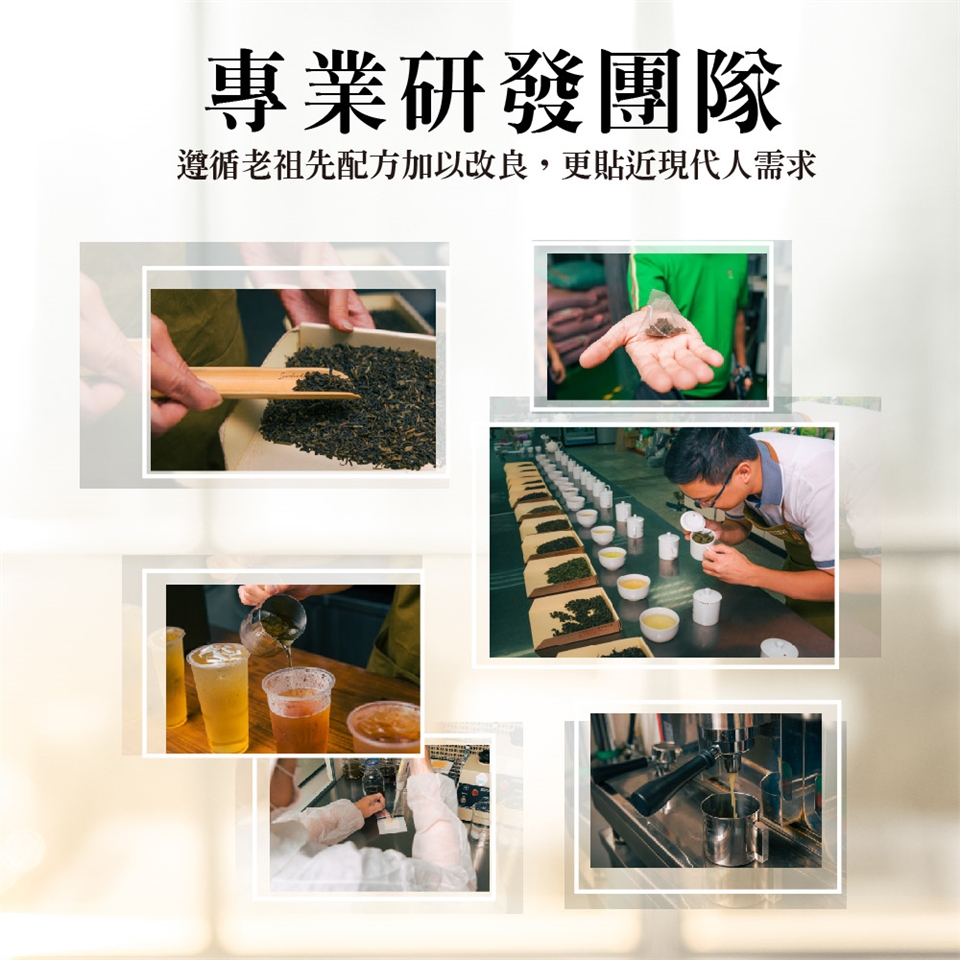 專業研發團隊

遵循老祖先配方加以改良，更貼近現代人需求