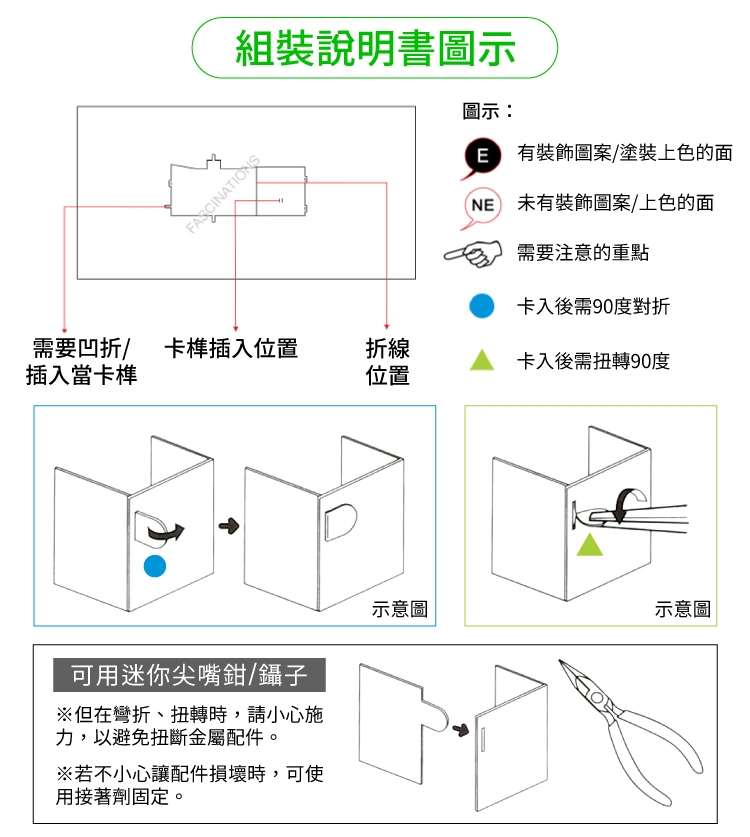 組裝說明書圖示

FASCINATIONS

需要凹折/插入當卡榫

卡榫插入位置

折線位置

圖示：

E 有裝飾圖案/塗裝上色的面

NE 未有裝飾圖案/上色的面

需要注意的重點

卡入後需90度對折

卡入後需扭轉90度

示意圖

示意圖

可用迷你尖嘴鉗/鑷子

※但在彎折、扭轉時，請小心施力，以避免扭斷金屬配件。

※若不小心讓配件損壞時，可使用接著劑固定。