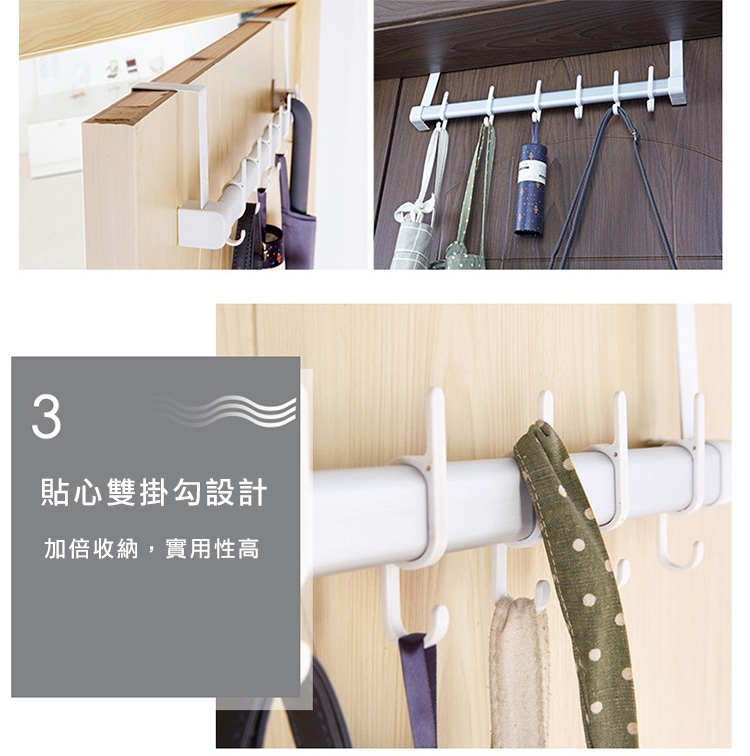 3

貼心雙掛勾設計

加倍收納，實用性高