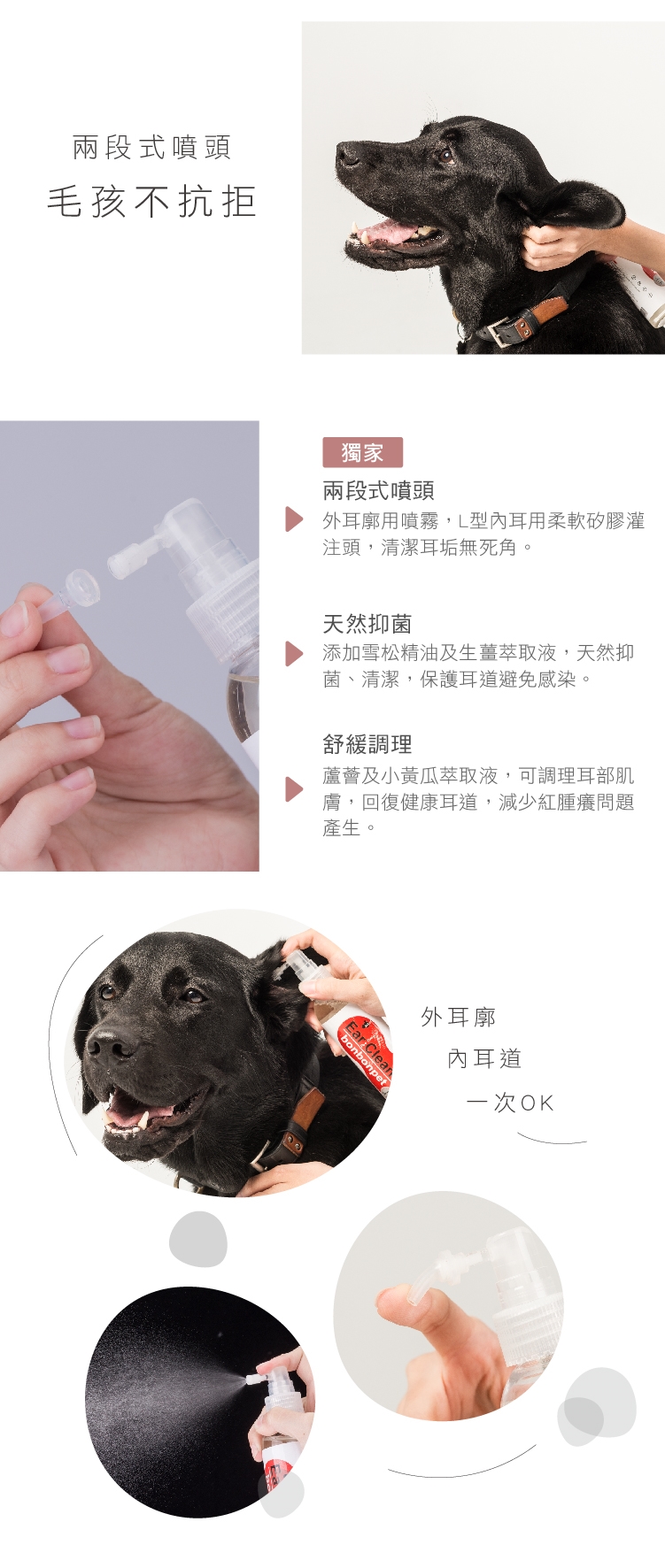 兩段式噴頭
毛孩不抗拒

獨家

兩段式噴頭
外耳廓用噴霧，L型內耳用柔軟矽膠灌注頭，清潔耳垢無死角。

天然抑菌
添加雪松精油及生薑萃取液，天然抑菌、清潔，保護耳道避免感染。

舒緩調理
蘆薈及小黃瓜萃取液，可調理耳部肌膚，回復健康耳道，減少紅腫癢問題產生。

Ear Clean
bonbonpet

外耳廓
內耳道
一次OK