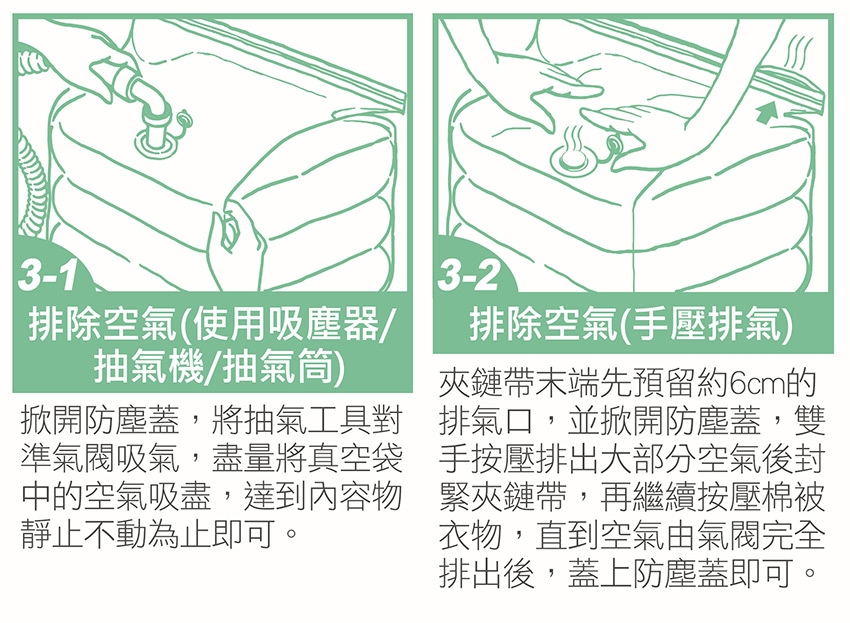 3-1

排除空氣(使用吸塵器/抽氣機/抽氣筒)

掀開防塵蓋，將抽氣工具對準氣閥吸氣，盡量將真空袋中的空氣吸盡，達到內容物靜止不動為止即可。

3-2

排除空氣(手壓排氣)

夾鏈帶末端先預留約6cm的排氣口，並掀開防塵蓋，雙手按壓排出大部分空氣後封緊夾鏈帶，再繼續按壓棉被衣物，直到空氣由氣閥完全排出後，蓋上防塵蓋即可。