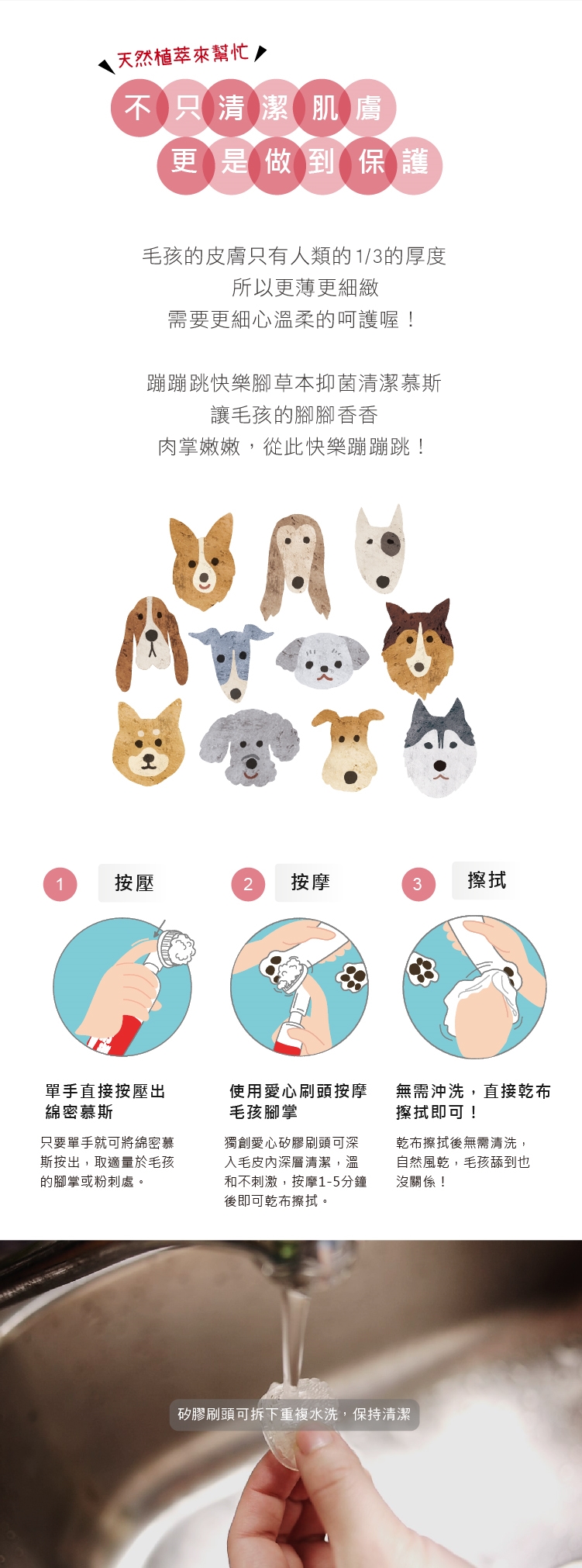 天然植萃來幫忙

不只清潔肌膚
更是做到保護

毛孩的皮膚只有人類的1/3的厚度
所以更薄更細緻
需要更細心溫柔的呵護喔！

蹦蹦跳快樂腳草本抑菌清潔慕斯
讓毛孩的腳腳香香
肉掌嫩嫩，從此快樂蹦蹦跳！

1 按壓

單手直接按壓出綿密慕斯

只要單手就可將綿密慕斯按出，取適量於毛孩的腳掌或粉刺處。

2 按摩

使用愛心刷頭按摩毛孩腳掌

獨創愛心矽膠刷頭可深入毛皮內深層清潔，溫和不刺激，按摩1-5分鐘後即可乾布擦拭。

3 擦拭

無需沖洗，直接乾布擦拭即可！

乾布擦拭後無需清洗，自然風乾，毛孩舔到也沒關係！

矽膠刷頭可拆下重複水洗，保持清潔