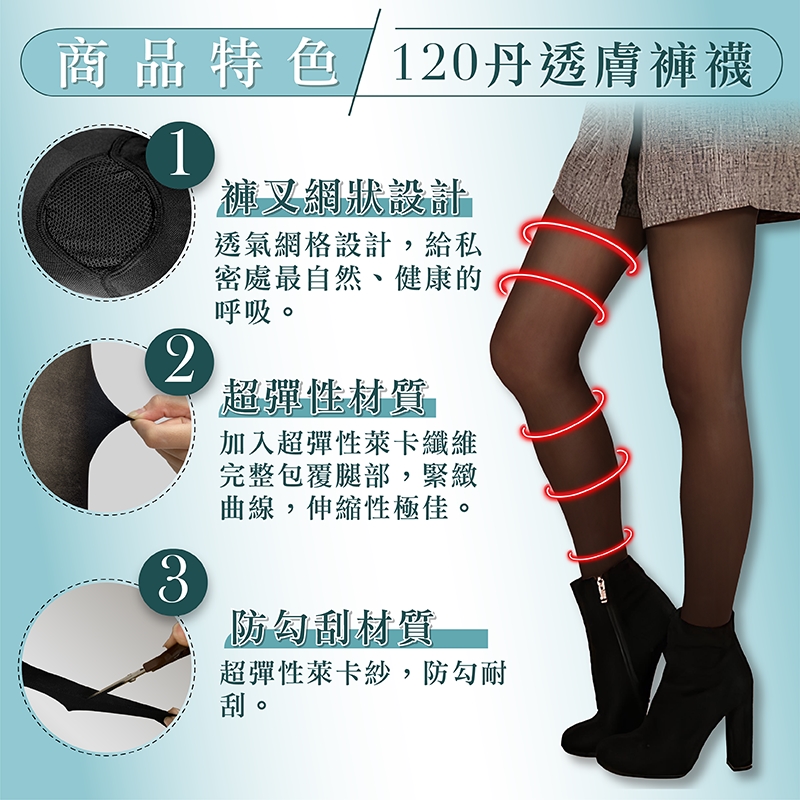 商品特色 120丹透膚褲襪

1

褲叉網狀設計

透氣網格設計，給私密處最自然、健康的呼吸。

2

超彈性材質

加入超彈性萊卡纖維完整包覆腿部，緊緻曲線，伸縮性極佳。

3

防勾刮材質

超彈性萊卡紗，防勾耐刮。