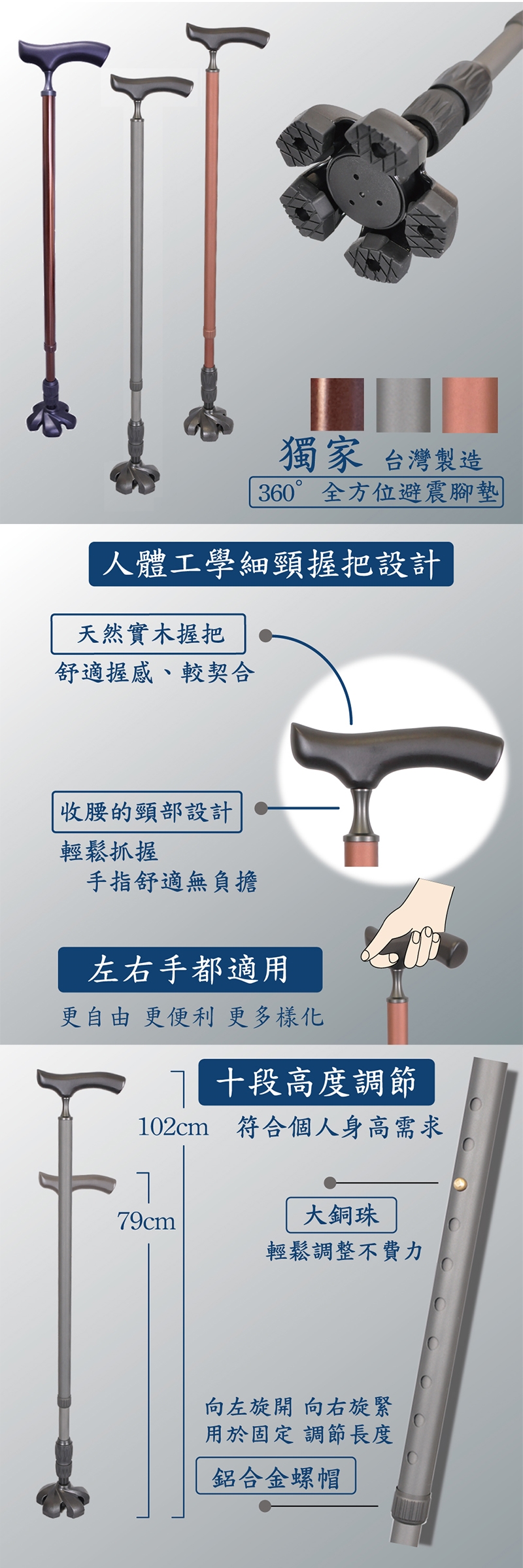 獨家 台灣製造

360° 全方位避震腳墊

人體工學細頸握把設計

天然實木握把

舒適握感、較契合

收腰的頸部設計

輕鬆抓握
手指舒適無負擔

左右手都適用

更自由 更便利 更多樣化

十段高度調節

102cm 符合個人身高需求

79cm

大銅珠

輕鬆調整不費力

向左旋開 向右旋緊
用於固定 調節長度

鋁合金螺帽