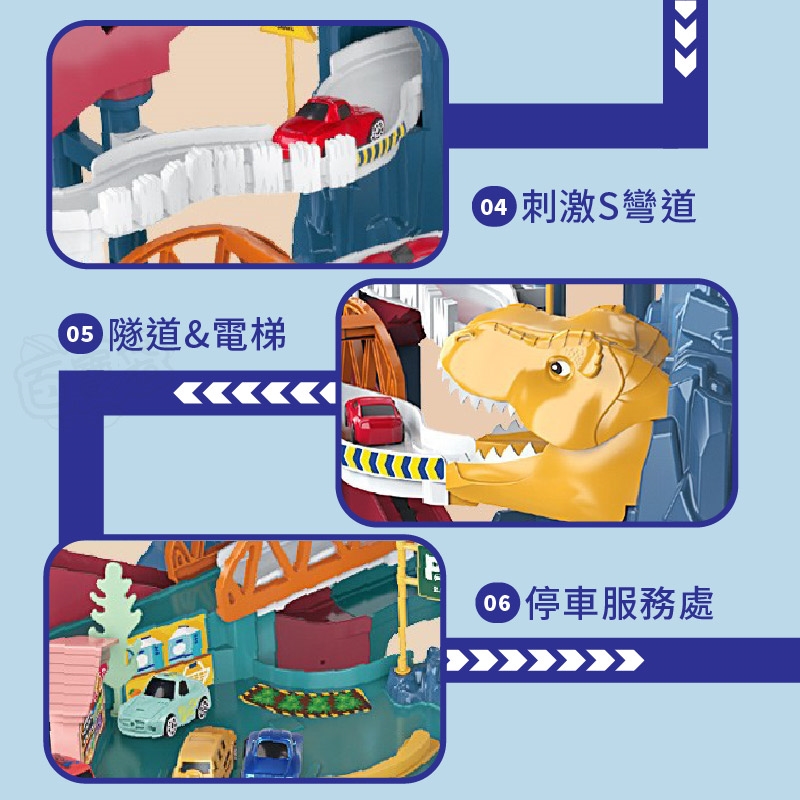 04 刺激S彎道

05 隧道&電梯

06 停車服務處