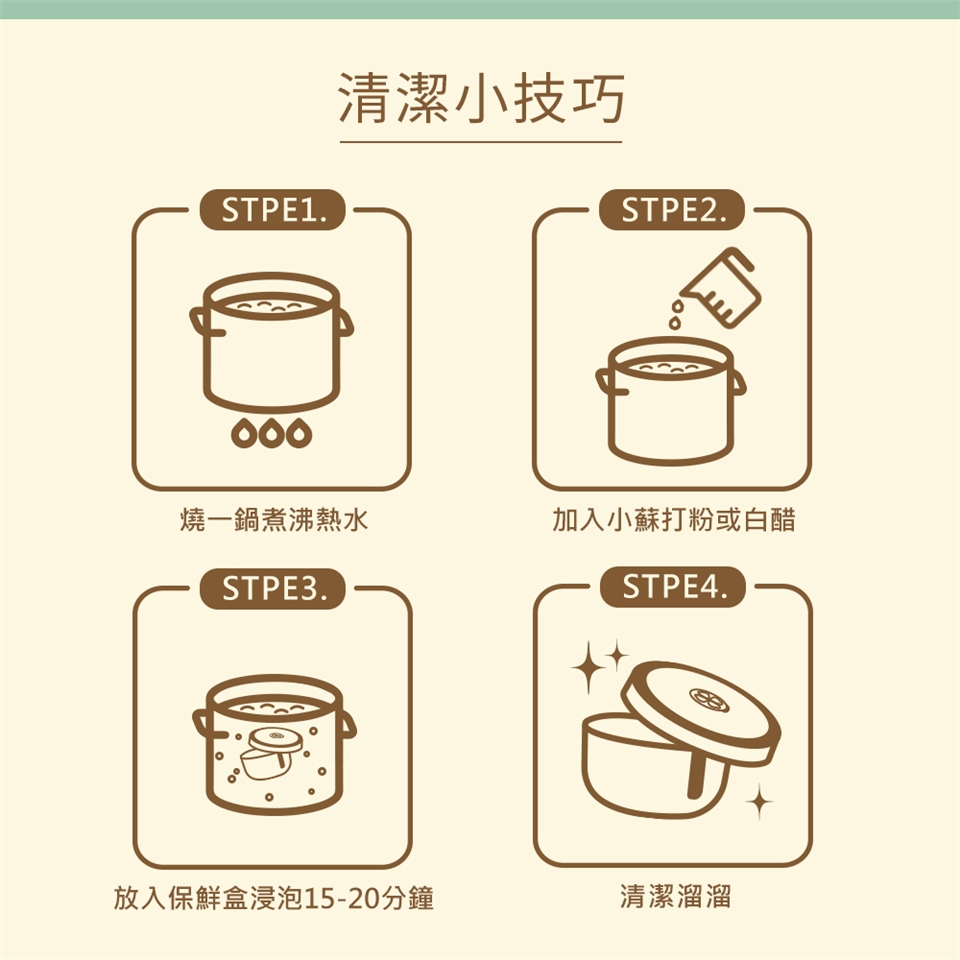 清潔小技巧

STPE1.

燒一鍋煮沸熱水

STPE2.

加入小蘇打粉或白醋

STPE3.

放入保鮮盒浸泡15-20分鐘

STPE4.

清潔溜溜