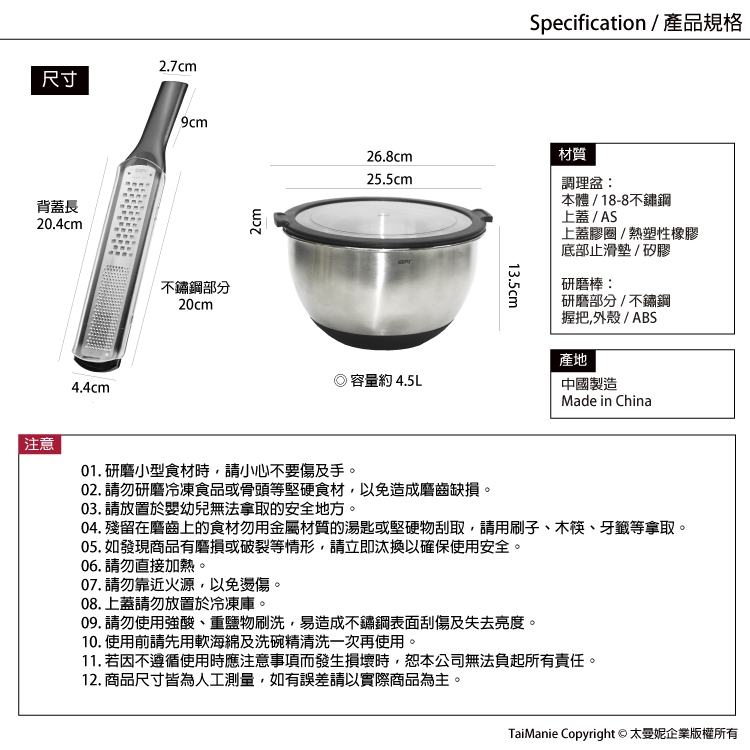 Specification / 產品規格

尺寸

2.7cm

9cm

背蓋長
20.4cm

不鏽鋼部分
20cm

4.4cm

26.8cm

25.5cm

2cm

13.5cm

◎ 容量約 4.5L

材質

調理盆：
本體 / 18-8不鏽鋼
上蓋 / AS
上蓋膠圈 / 熱塑性橡膠
底部止滑墊 / 矽膠

研磨棒：
研磨部分 / 不鏽鋼
握把,外殼 / ABS

產地

中國製造
Made in China

注意

01. 研磨小型食材時，請小心不要傷及手。
02. 請勿研磨冷凍食品或骨頭等堅硬食材，以免造成磨齒缺損。
03. 請放置於嬰幼兒無法拿取的安全地方。
04. 殘留在磨齒上的食材勿用金屬材質的湯匙或堅硬物刮取，請用刷子、木筷、牙籤等拿取。
05. 如發現商品有磨損或破裂等情形，請立即汰換以確保使用安全。
06. 請勿直接加熱。
07. 請勿靠近火源，以免燙傷。
08. 上蓋請勿放置於冷凍庫。
09. 請勿使用強酸、重鹽物刷洗，易造成不鏽鋼表面刮傷及失去亮度。
10. 使用前請先用軟海綿及洗碗精清洗一次再使用。
11. 若因不遵循使用時應注意事項而發生損壞時，恕本公司無法負起所有責任。
12. 商品尺寸皆為人工測量，如有誤差請以實際商品為主。

TaiManie Copyright © 太曼妮企業版權所有