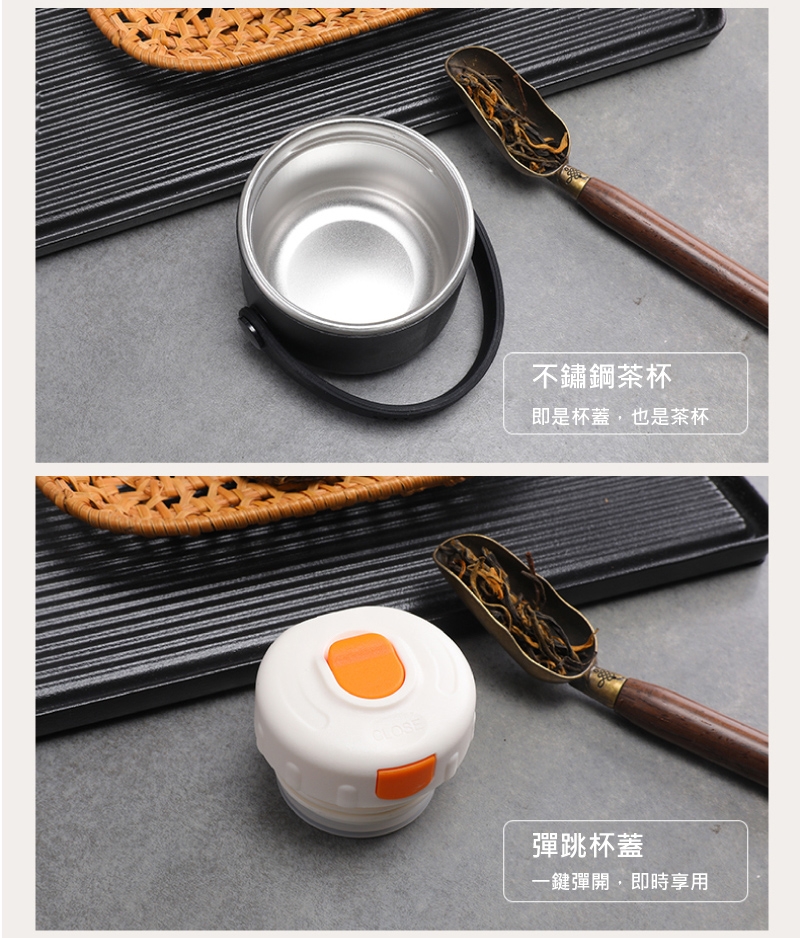 不鏽鋼茶杯
即是杯蓋，也是茶杯

CLOSE

彈跳杯蓋
一鍵彈開，即時享用