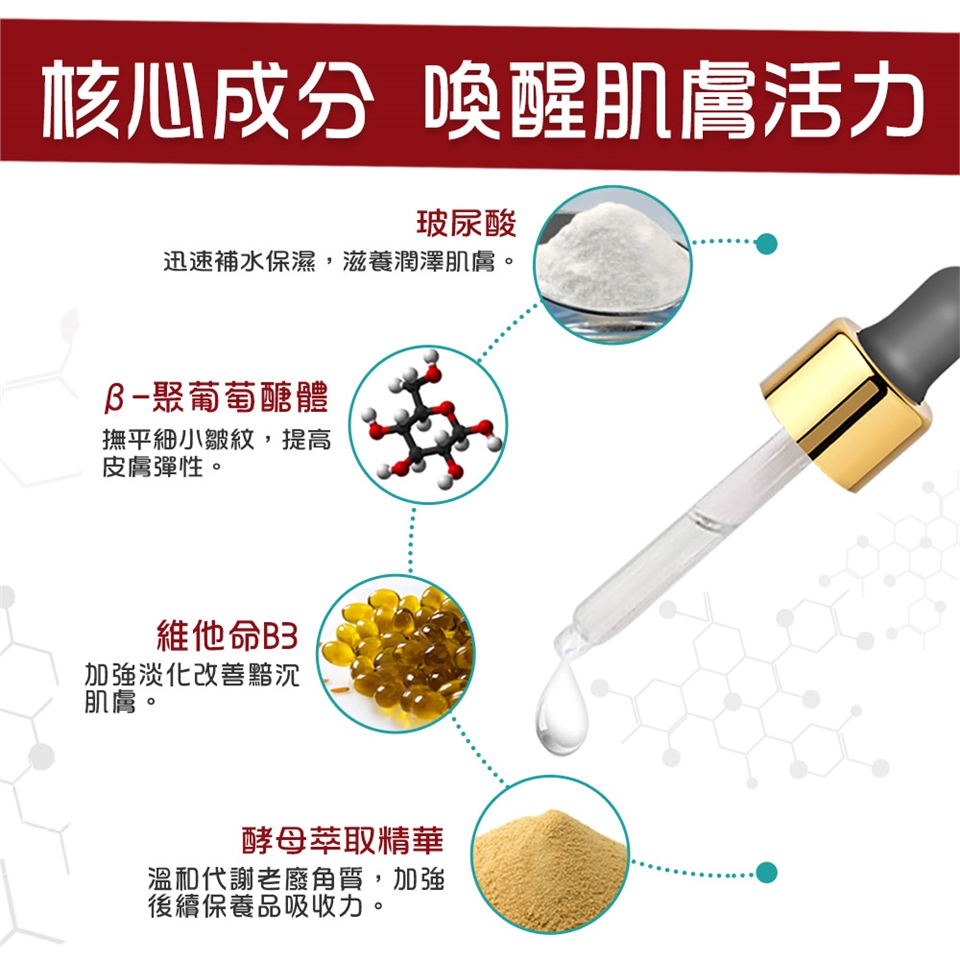 核心成分 喚醒肌膚活力

玻尿酸
迅速補水保濕，滋養潤澤肌膚。

β-聚葡萄醣體
撫平細小皺紋，提高皮膚彈性。

維他命B3
加強淡化改善黯沉肌膚。

酵母萃取精華
溫和代謝老廢角質，加強後續保養品吸收力。