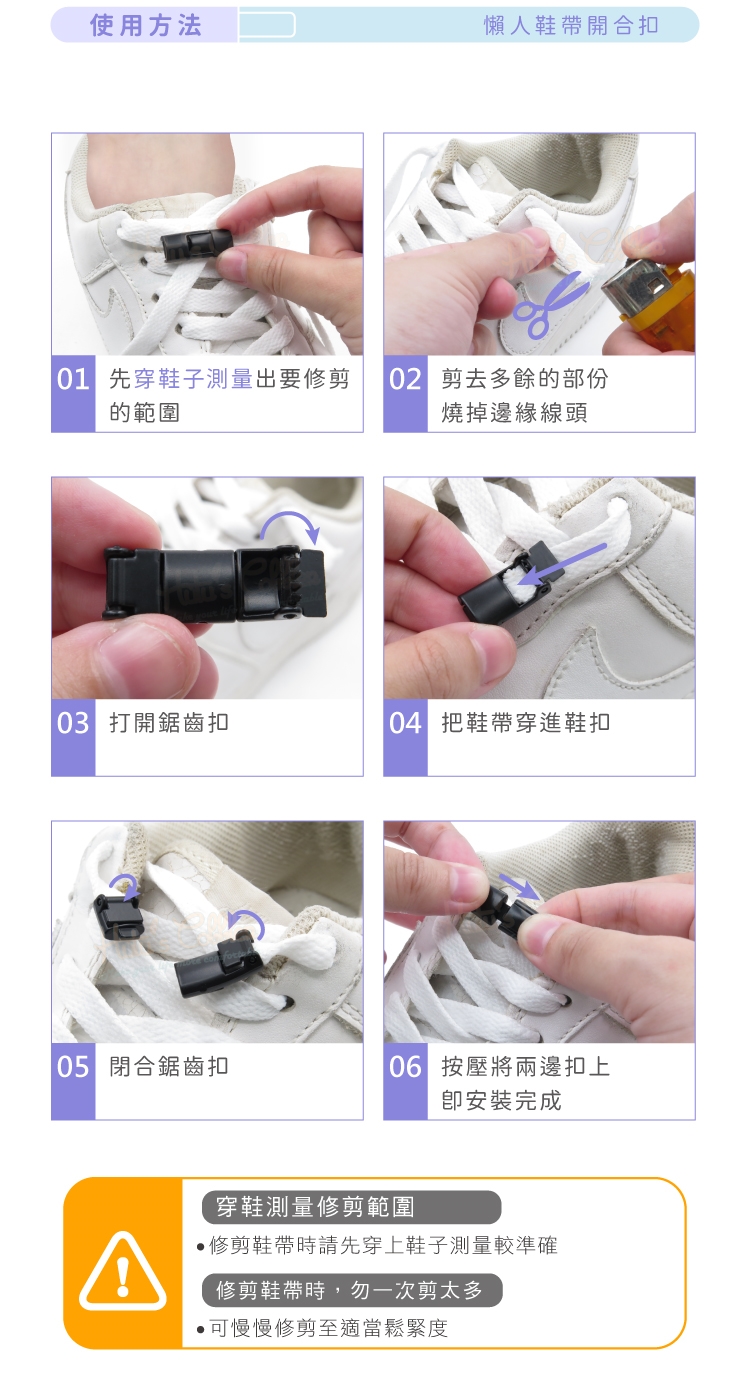 使用方法

懶人鞋帶開合扣

01 先穿鞋子測量出要修剪的範圍

02 剪去多餘的部份 燒掉邊緣線頭

03 打開鋸齒扣

04 把鞋帶穿進鞋扣

05 閉合鋸齒扣

06 按壓將兩邊扣上 即安裝完成

穿鞋測量修剪範圍

• 修剪鞋帶時請先穿上鞋子測量較準確

修剪鞋帶時，勿一次剪太多

• 可慢慢修剪至適當鬆緊度