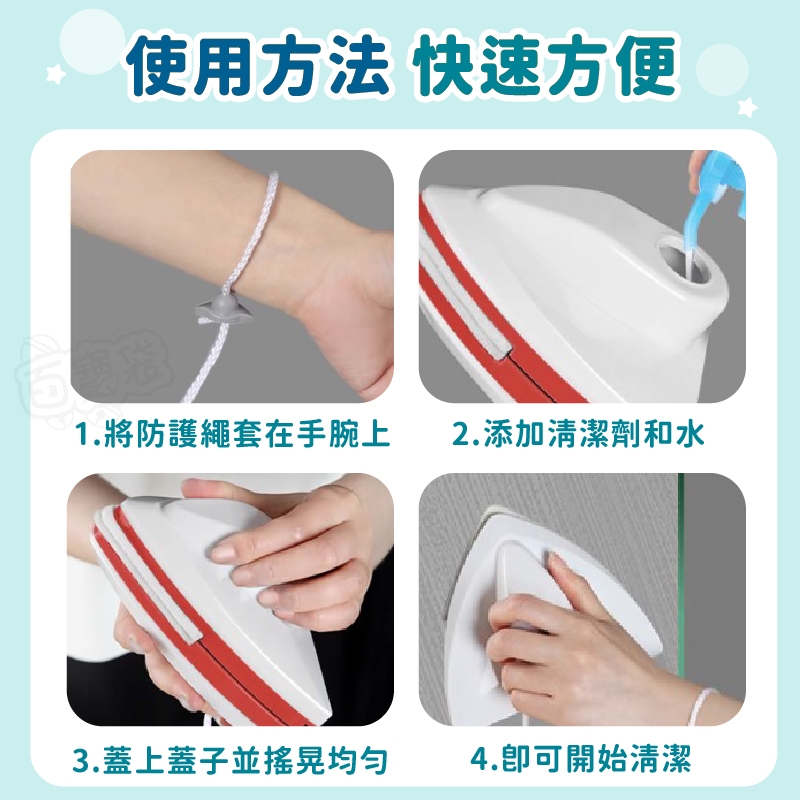 使用方法 快速方便

1.將防護繩套在手腕上

2.添加清潔劑和水

3.蓋上蓋子並搖晃均勻

4.即可開始清潔