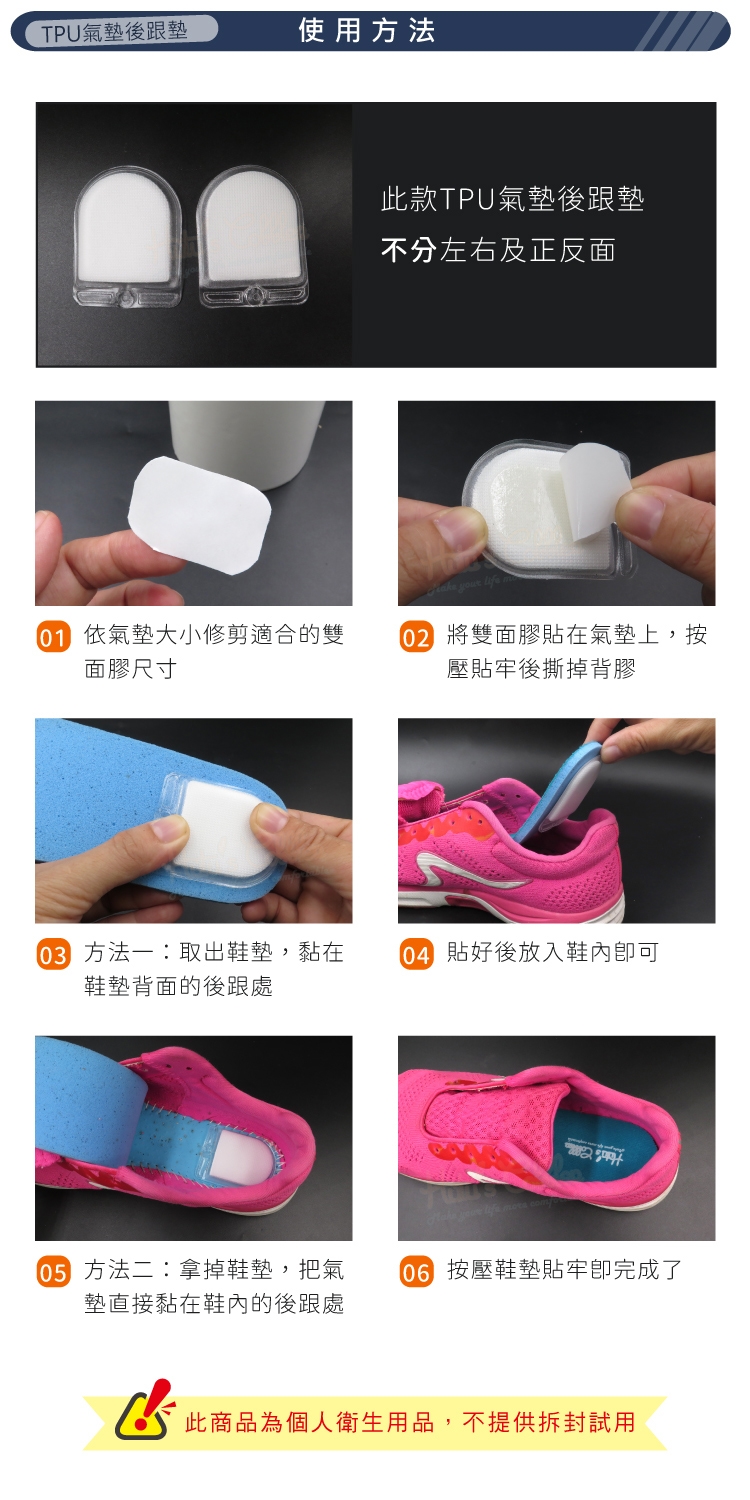 TPU氣墊後跟墊

使用方法

此款TPU氣墊後跟墊
不分左右及正反面

01 依氣墊大小修剪適合的雙面膠尺寸

02 將雙面膠貼在氣墊上，按壓貼牢後撕掉背膠

03 方法一：取出鞋墊，黏在鞋墊背面的後跟處

04 貼好後放入鞋內即可

05 方法二：拿掉鞋墊，把氣墊直接黏在鞋內的後跟處

06 按壓鞋墊貼牢即完成了

此商品為個人衛生用品，不提供拆封試用