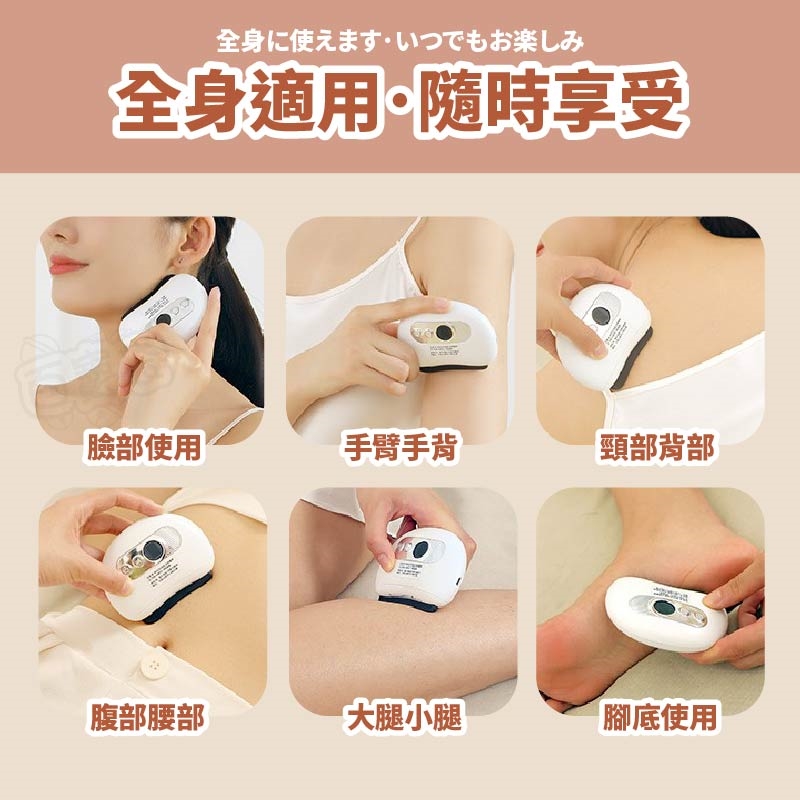 全身に使えます·いつでもお楽しみ

全身適用·隨時享受

臉部使用

手臂手背

頸部背部

腹部腰部

大腿小腿

腳底使用