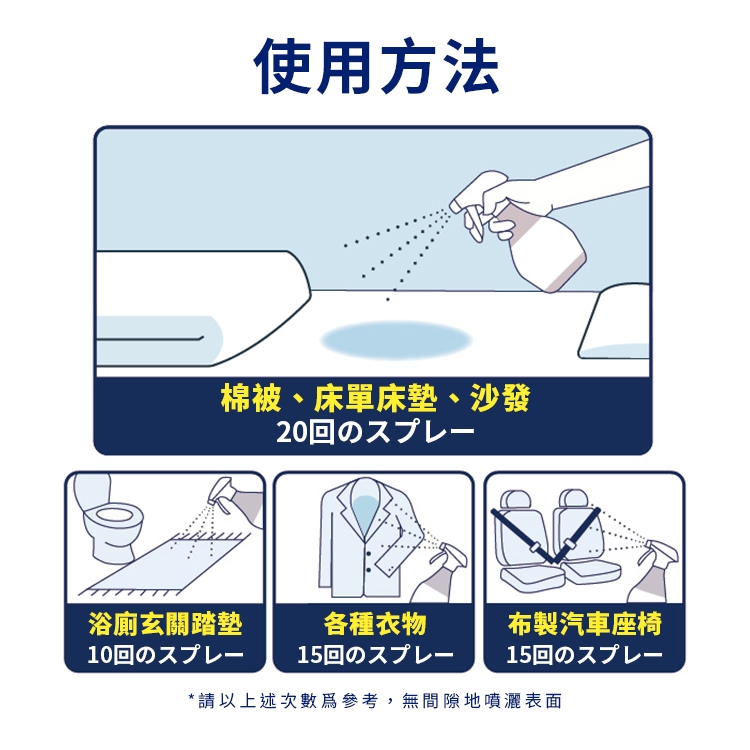 使用方法

棉被、床單床墊、沙發
20回のスプレー

浴廁玄關踏墊
10回のスプレー

各種衣物
15回のスプレー

布製汽車座椅
15回のスプレー

*請以上述次數爲參考，無間隙地噴灑表面