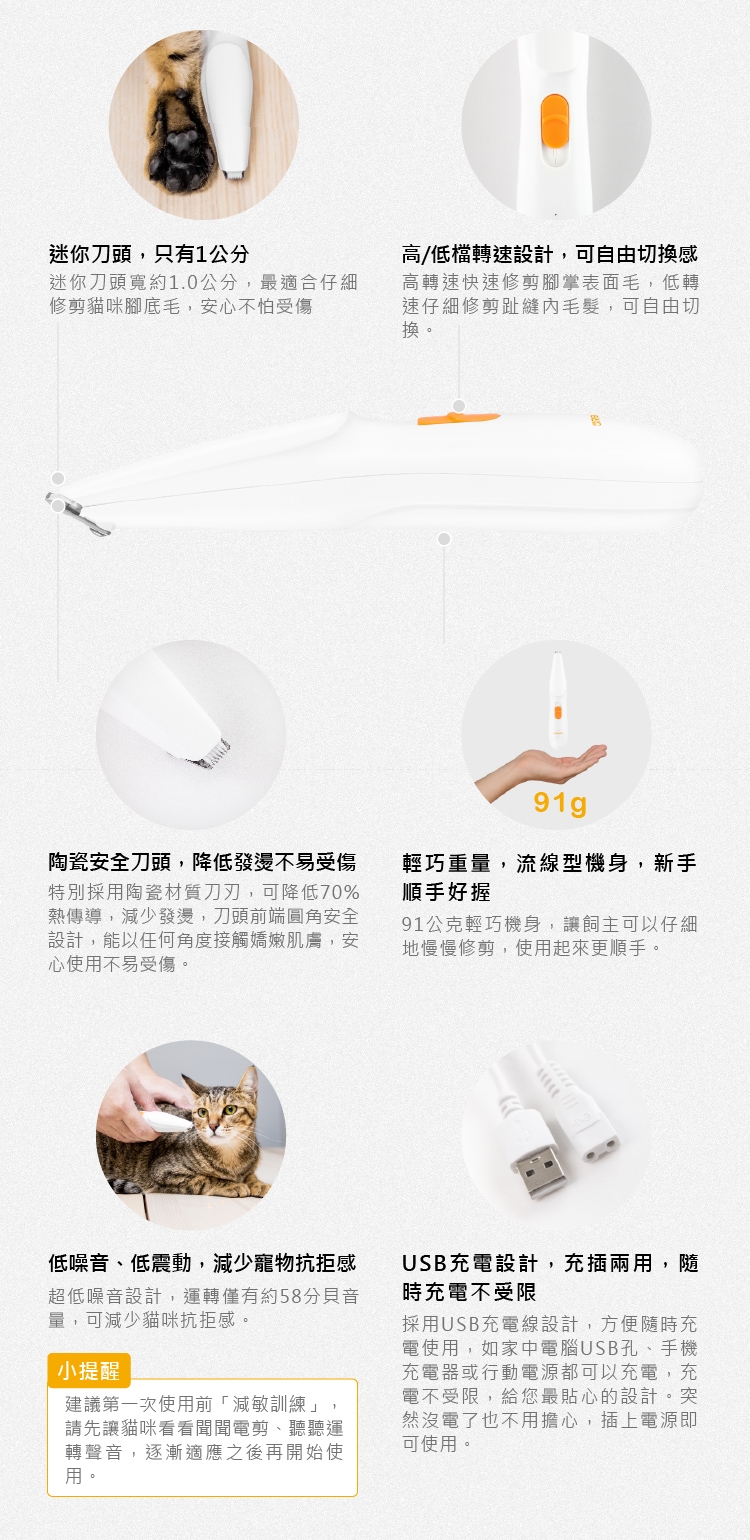 迷你刀頭，只有1公分
迷你刀頭寬約1.0公分，最適合仔細修剪貓咪腳底毛，安心不怕受傷

高/低檔轉速設計，可自由切換感
高轉速快速修剪腳掌表面毛，低轉速仔細修剪趾縫內毛髮，可自由切換。

91g

陶瓷安全刀頭，降低發燙不易受傷
特別採用陶瓷材質刀刃，可降低70%熱傳導，減少發燙，刀頭前端圓角安全設計，能以任何角度接觸嬌嫩肌膚，安心使用不易受傷。

輕巧重量，流線型機身，新手順手好握
91公克輕巧機身，讓飼主可以仔細地慢慢修剪，使用起來更順手。

低噪音、低震動，減少寵物抗拒感
超低噪音設計，運轉僅有約58分貝音量，可減少貓咪抗拒感。

小提醒
建議第一次使用前「減敏訓練」，請先讓貓咪看看聞聞電剪、聽聽運轉聲音，逐漸適應之後再開始使用。

USB充電設計，充插兩用，隨時充電不受限
採用USB充電線設計，方便隨時充電使用，如家中電腦USB孔、手機充電器或行動電源都可以充電，充電不受限，給您最貼心的設計。突然沒電了也不用擔心，插上電源即可使用。