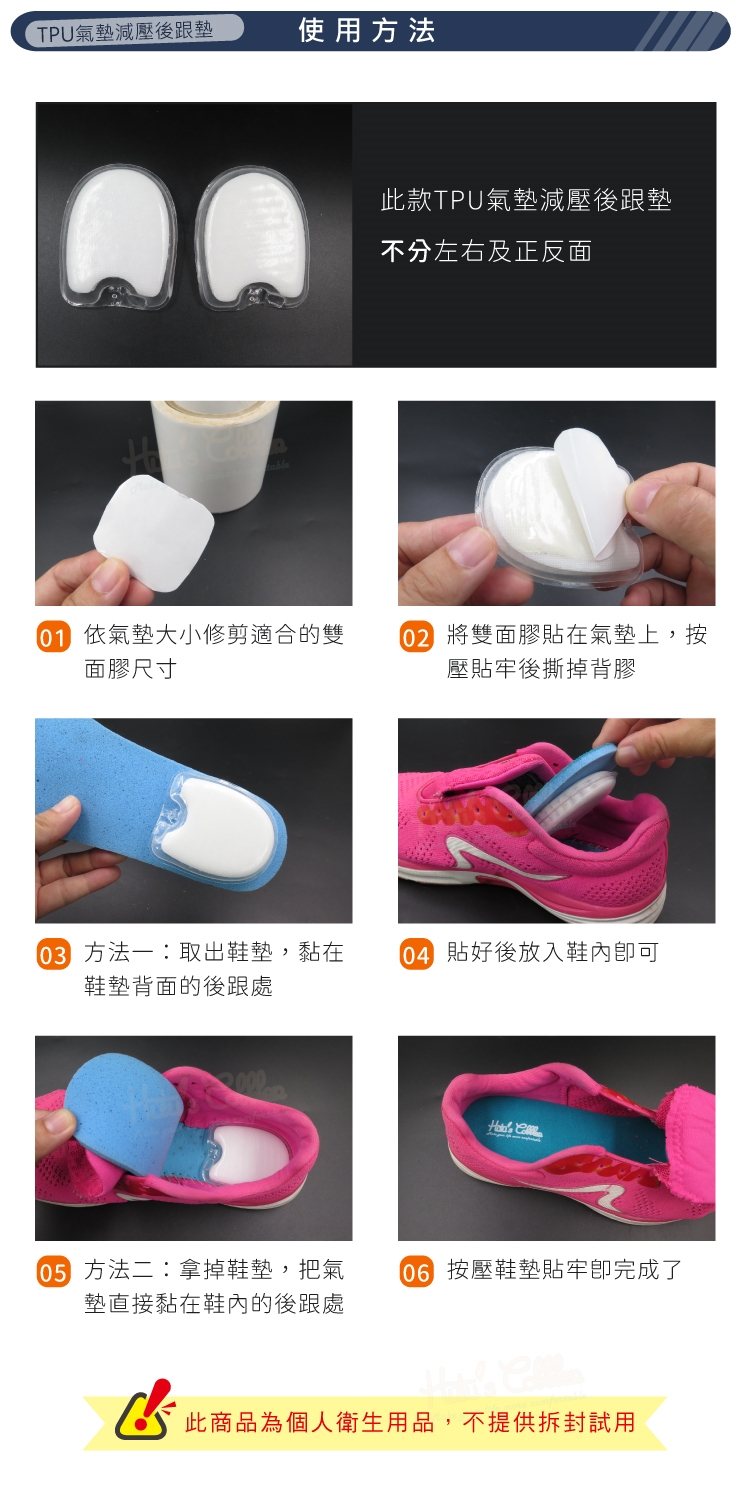 TPU氣墊減壓後跟墊 使用方法

此款TPU氣墊減壓後跟墊
不分左右及正反面

01 依氣墊大小修剪適合的雙面膠尺寸

02 將雙面膠貼在氣墊上，按壓貼牢後撕掉背膠

03 方法一：取出鞋墊，黏在鞋墊背面的後跟處

04 貼好後放入鞋內即可

05 方法二：拿掉鞋墊，把氣墊直接黏在鞋內的後跟處

06 按壓鞋墊貼牢即完成了

此商品為個人衛生用品，不提供拆封試用