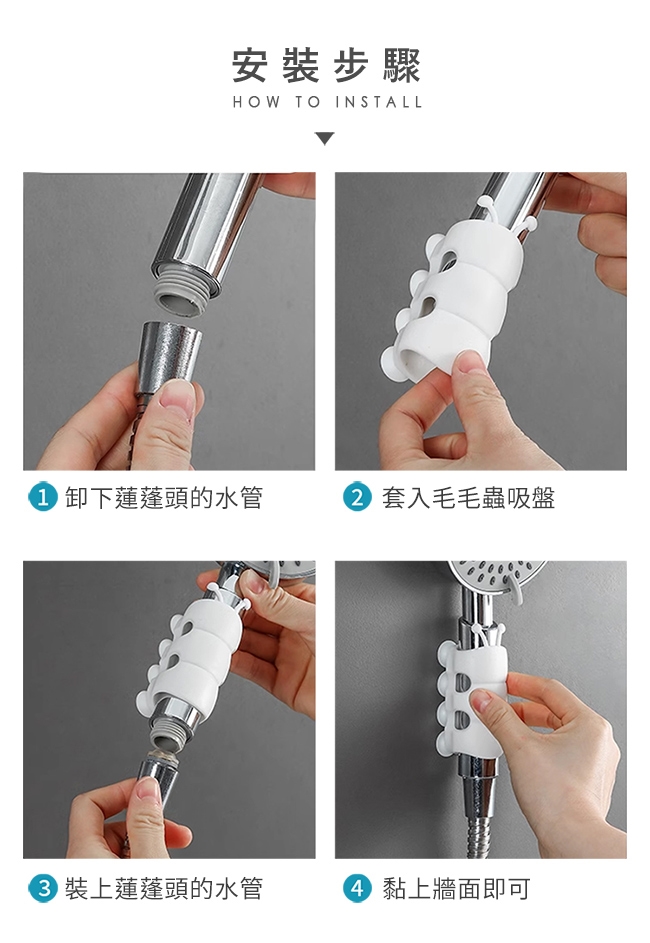 安裝步驟
HOW TO INSTALL

1 卸下蓮蓬頭的水管

2 套入毛毛蟲吸盤

3 裝上蓮蓬頭的水管

4 黏上牆面即可