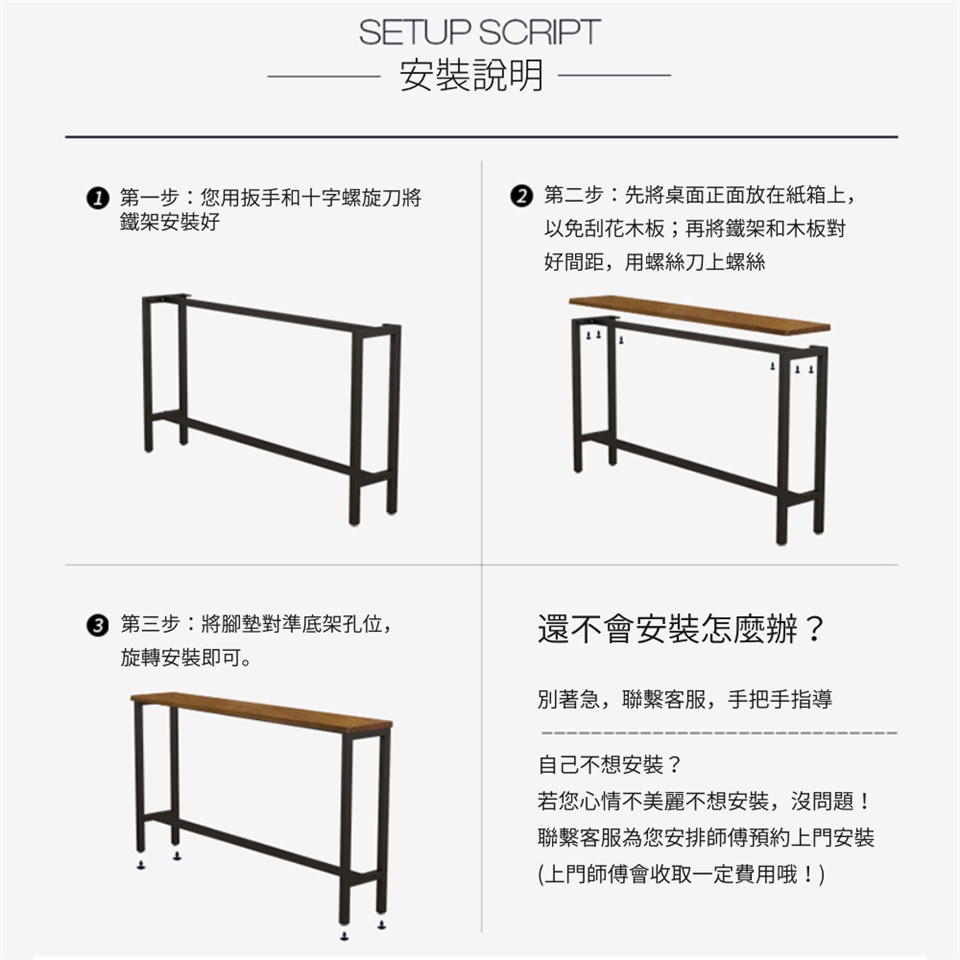 SETUP SCRIPT

安裝說明

❶ 第一步：您用扳手和十字螺旋刀將鐵架安裝好

❷ 第二步：先將桌面正面放在紙箱上，以免刮花木板；再將鐵架和木板對好間距，用螺絲刀上螺絲

❸ 第三步：將腳墊對準底架孔位，旋轉安裝即可。

還不會安裝怎麼辦？

別著急，聯繫客服，手把手指導

自己不想安裝？
若您心情不美麗不想安裝，沒問題！
聯繫客服為您安排師傅預約上門安裝
(上門師傅會收取一定費用哦！)