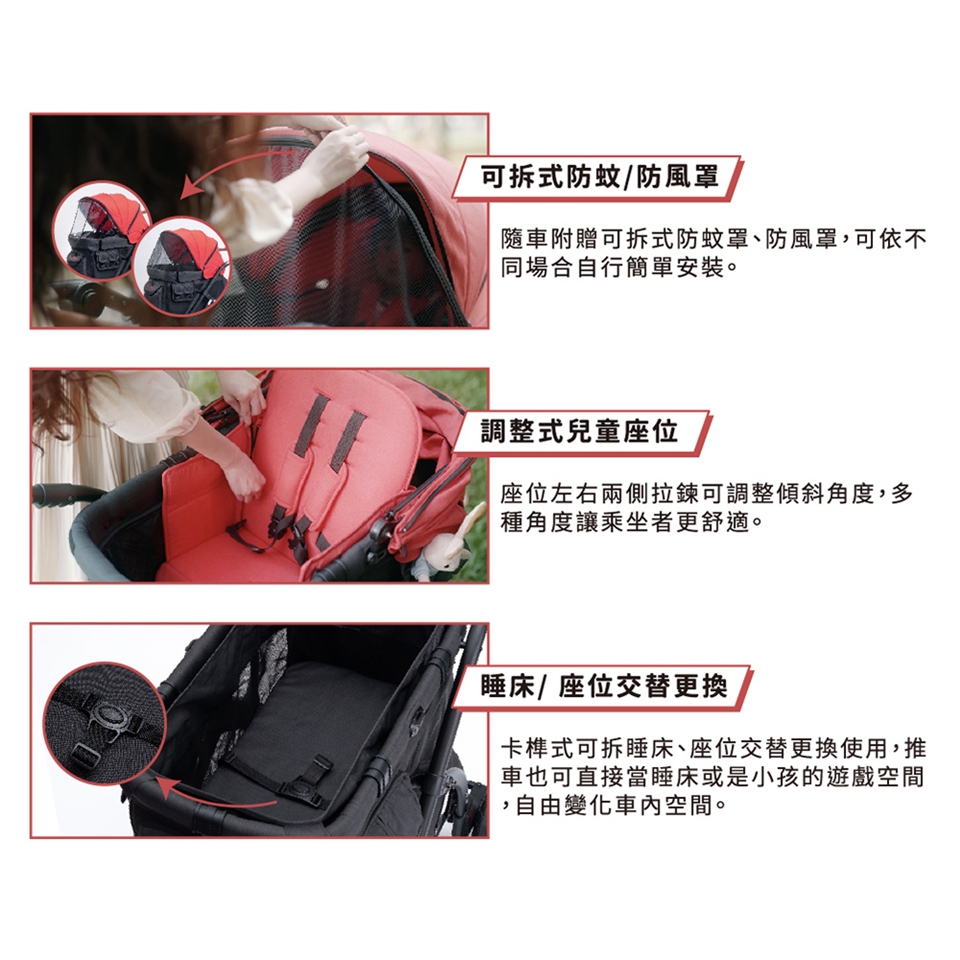 可拆式防蚊/防風罩

隨車附贈可拆式防蚊罩、防風罩，可依不同場合自行簡單安裝。

調整式兒童座位

座位左右兩側拉鍊可調整傾斜角度，多種角度讓乘坐者更舒適。

睡床/ 座位交替更換

卡榫式可拆睡床、座位交替更換使用，推車也可直接當睡床或是小孩的遊戲空間，自由變化車內空間。