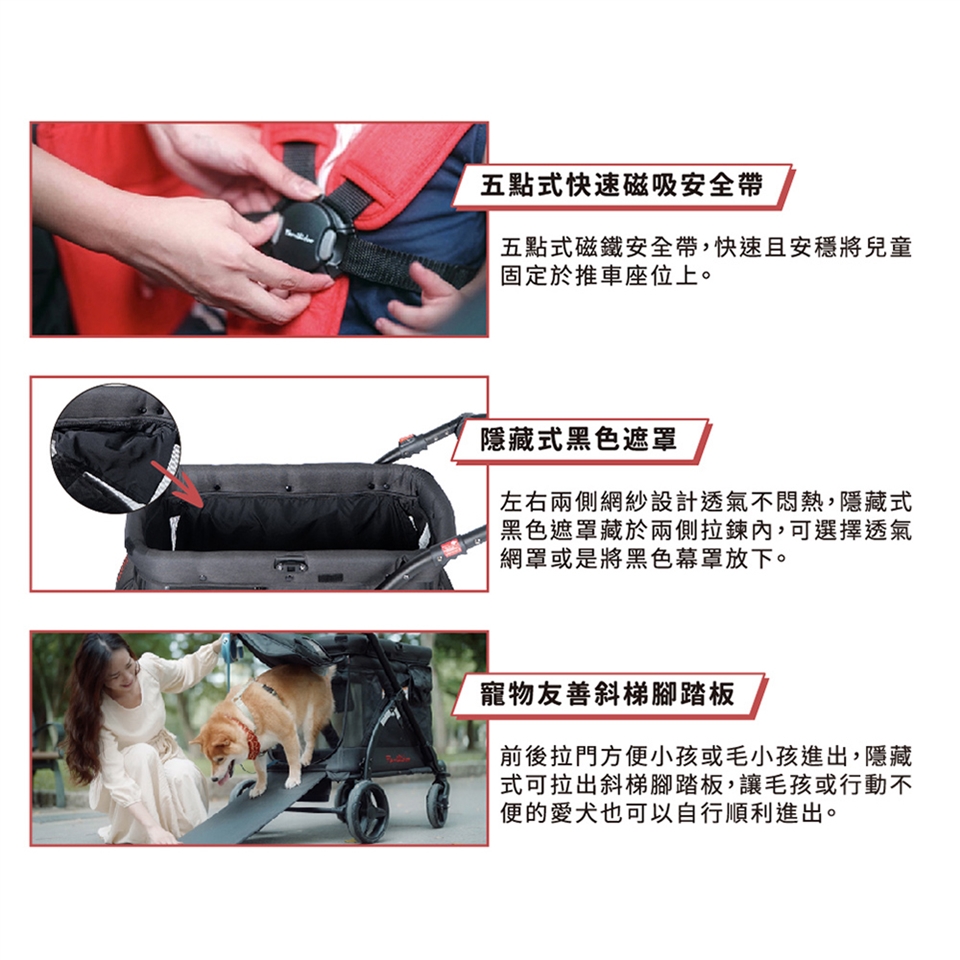 五點式快速磁吸安全帶

五點式磁鐵安全帶，快速且安穩將兒童固定於推車座位上。

隱藏式黑色遮罩

左右兩側網紗設計透氣不悶熱，隱藏式黑色遮罩藏於兩側拉鍊內，可選擇透氣網罩或是將黑色幕罩放下。

寵物友善斜梯腳踏板

前後拉門方便小孩或毛小孩進出，隱藏式可拉出斜梯腳踏板，讓毛孩或行動不便的愛犬也可以自行順利進出。