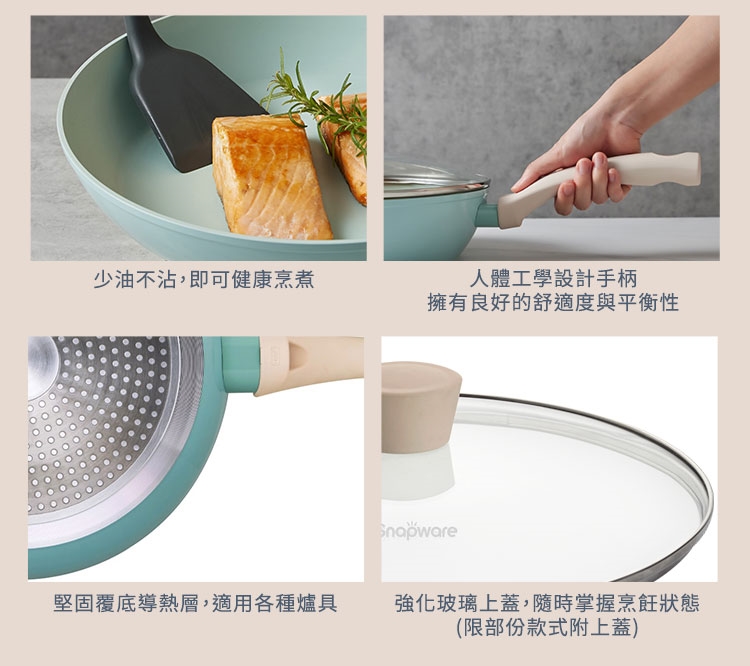 少油不沾，即可健康烹煮

人體工學設計手柄
擁有良好的舒適度與平衡性

Snapware

堅固覆底導熱層，適用各種爐具

強化玻璃上蓋，隨時掌握烹飪狀態
(限部份款式附上蓋)