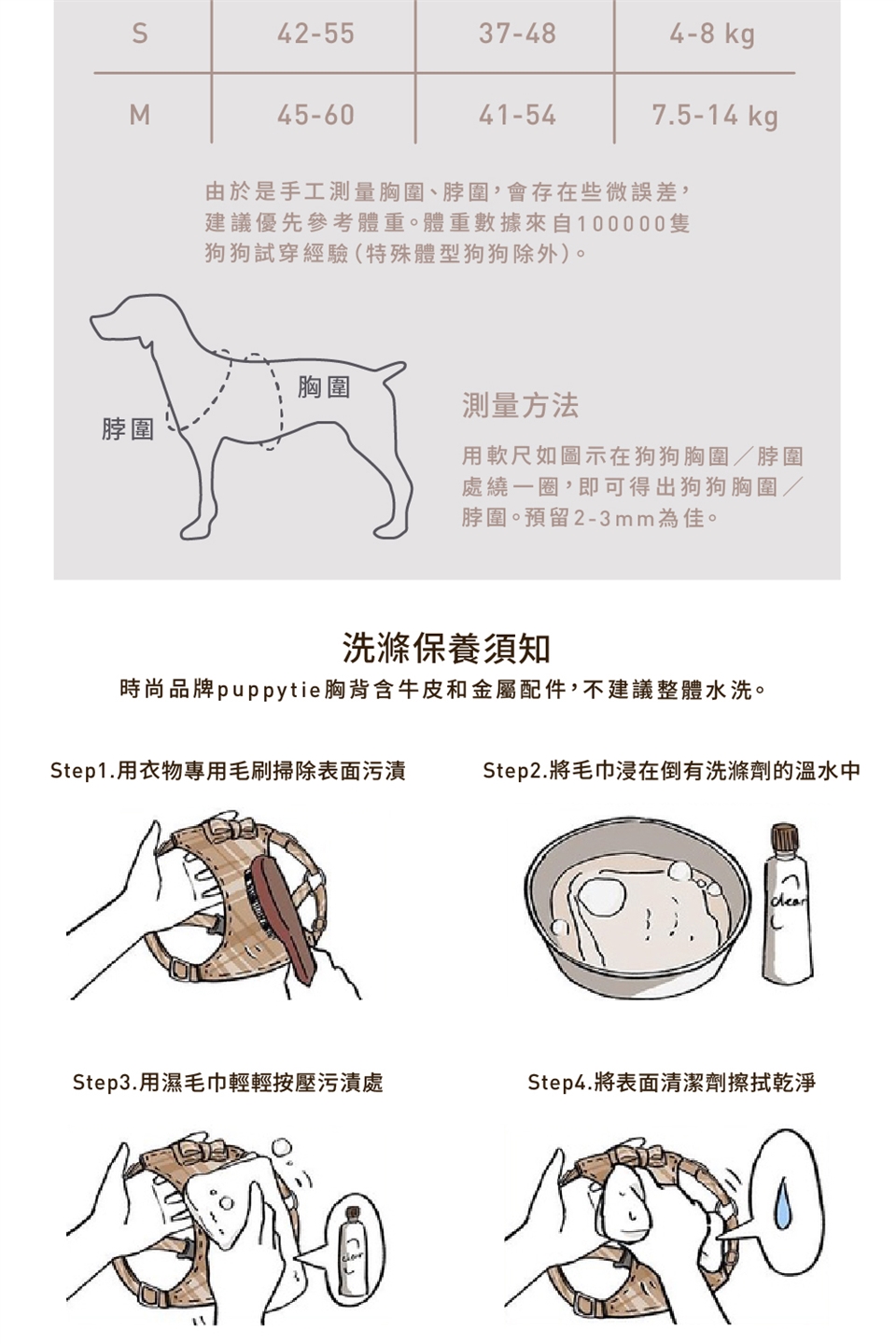 | S | 42-55 | 37-48 | 4-8 kg |
|---|---|---|---|
| M | 45-60 | 41-54 | 7.5-14 kg |

由於是手工測量胸圍、脖圍，會存在些微誤差，建議優先參考體重。體重數據來自100000隻狗狗試穿經驗（特殊體型狗狗除外）。

胸圍

脖圍

測量方法

用軟尺如圖示在狗狗胸圍／脖圍處繞一圈，即可得出狗狗胸圍／脖圍。預留2-3mm為佳。

洗滌保養須知

時尚品牌puppytie胸背含牛皮和金屬配件，不建議整體水洗。

Step1.用衣物專用毛刷掃除表面污漬

Step2.將毛巾浸在倒有洗滌劑的溫水中

clear

Step3.用濕毛巾輕輕按壓污漬處

clear

Step4.將表面清潔劑擦拭乾淨