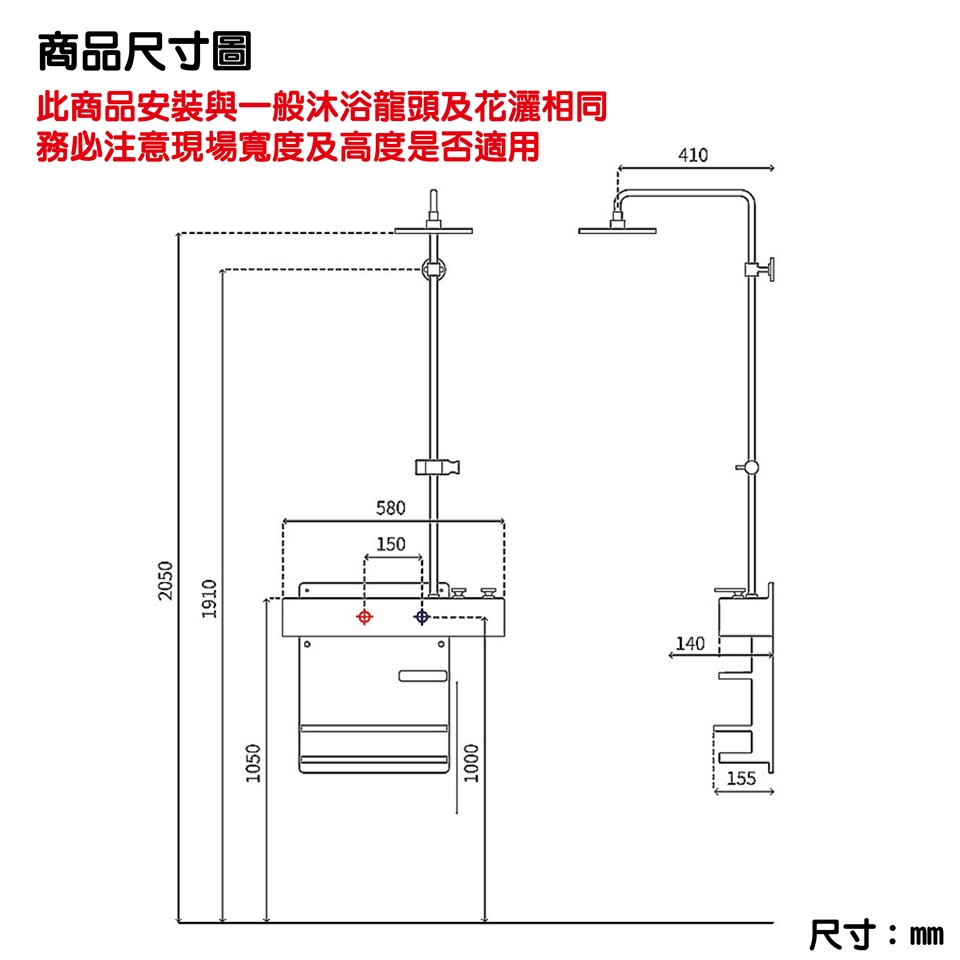 商品尺寸圖

此商品安裝與一般沐浴龍頭及花灑相同
務必注意現場寬度及高度是否適用

410

580

150

2050

1910

1050

1000

140

155

尺寸：mm