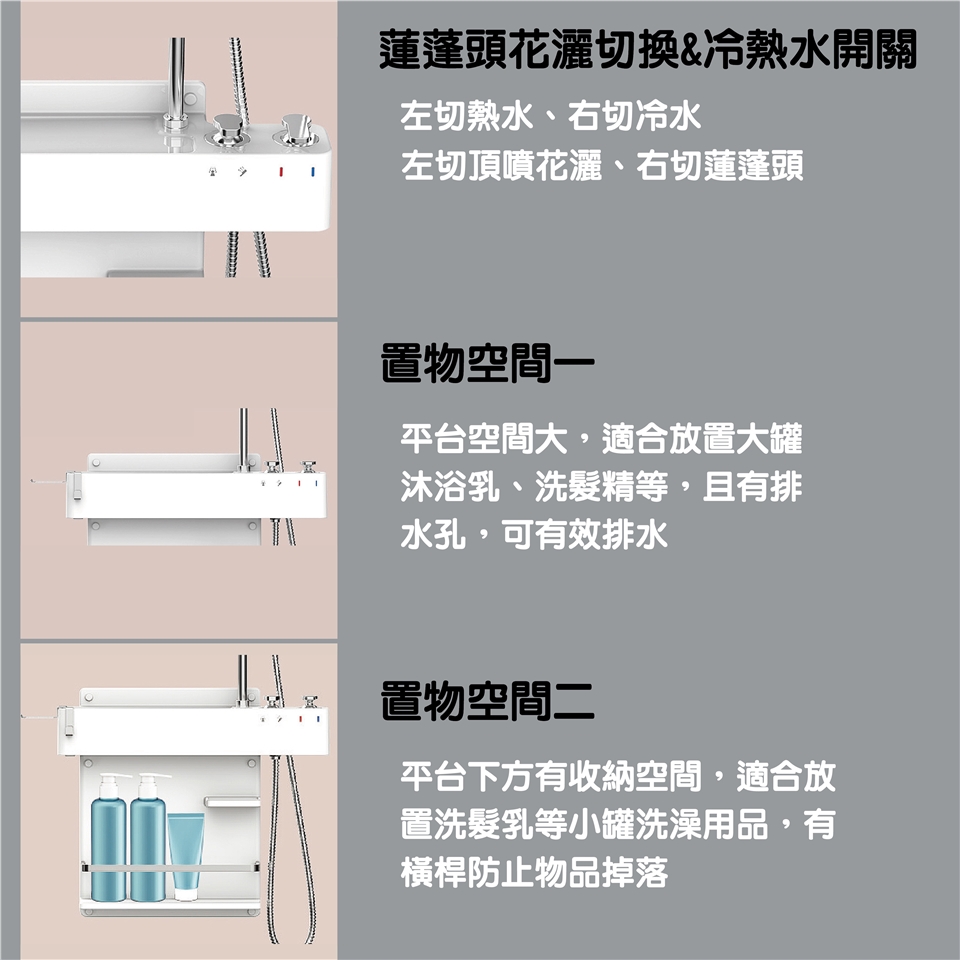 蓮蓬頭花灑切換&冷熱水開關

左切熱水、右切冷水
左切頂噴花灑、右切蓮蓬頭

置物空間一

平台空間大，適合放置大罐沐浴乳、洗髮精等，且有排水孔，可有效排水

置物空間二

平台下方有收納空間，適合放置洗髮乳等小罐洗澡用品，有橫桿防止物品掉落