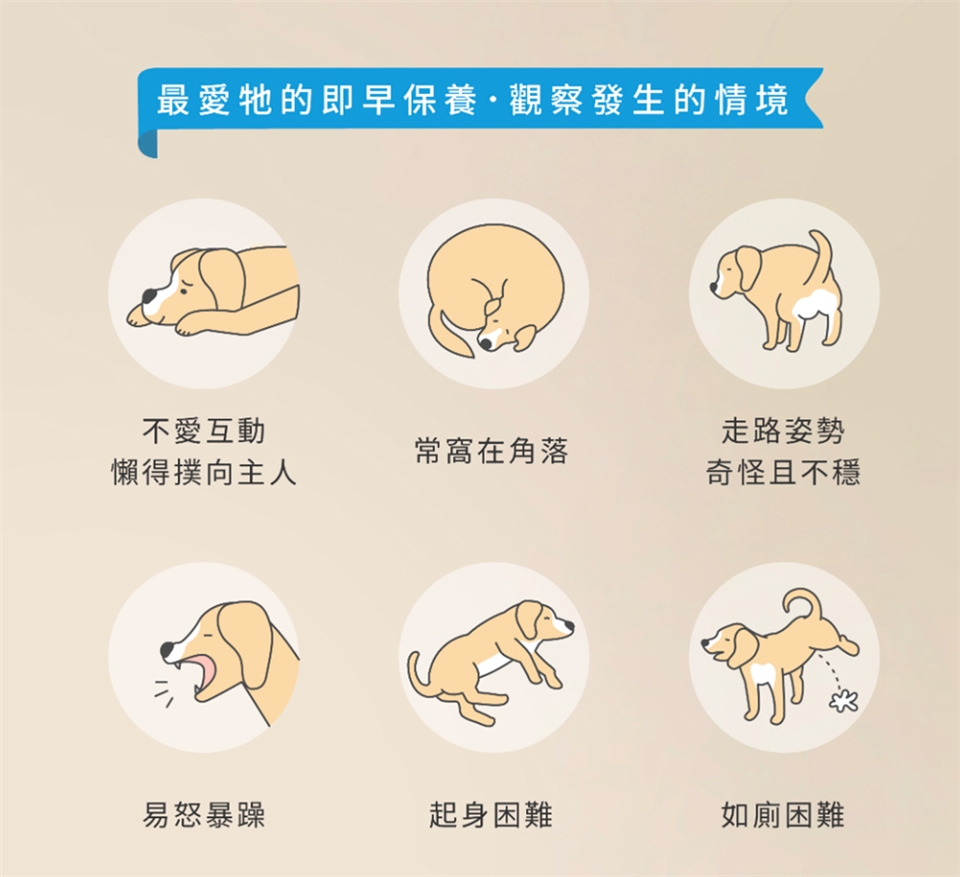 最愛牠的即早保養·觀察發生的情境

不愛互動
懶得撲向主人

常窩在角落

走路姿勢
奇怪且不穩

易怒暴躁

起身困難

如廁困難