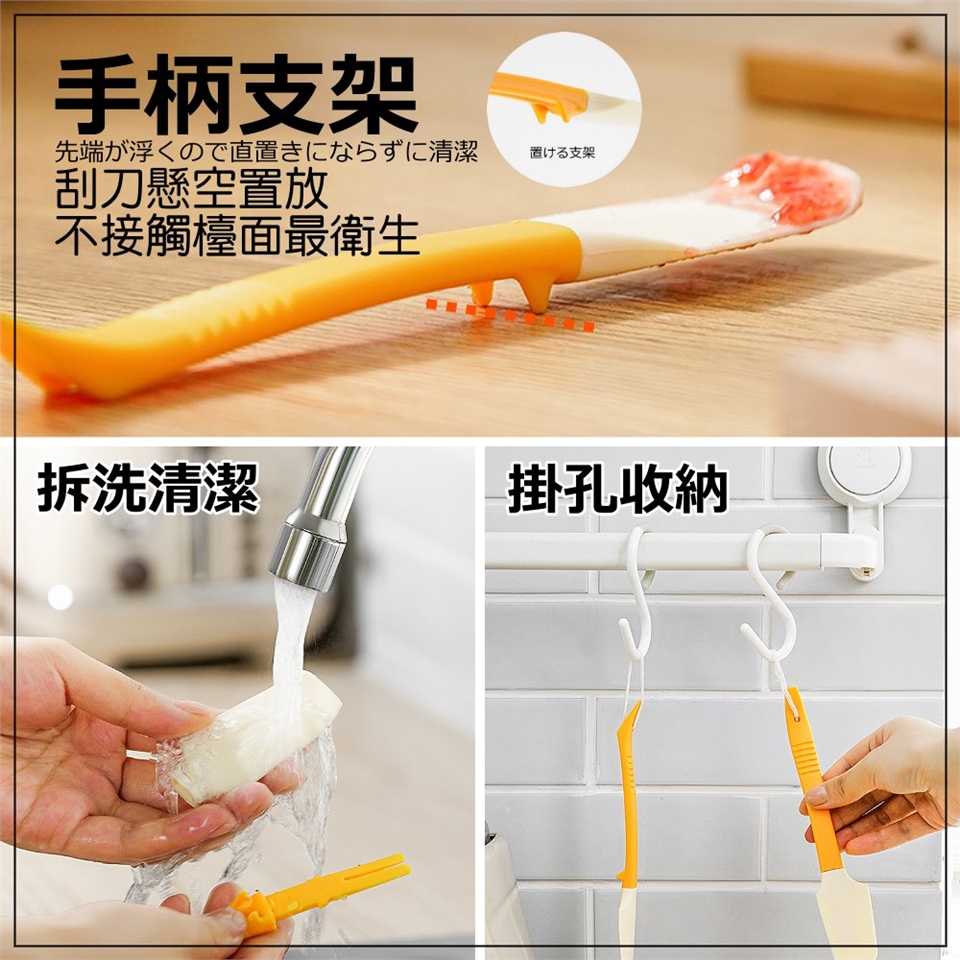 手柄支架
先端が浮くので直置きにならずに清潔
刮刀懸空置放
不接觸檯面最衛生

置ける支架

拆洗清潔

掛孔收納