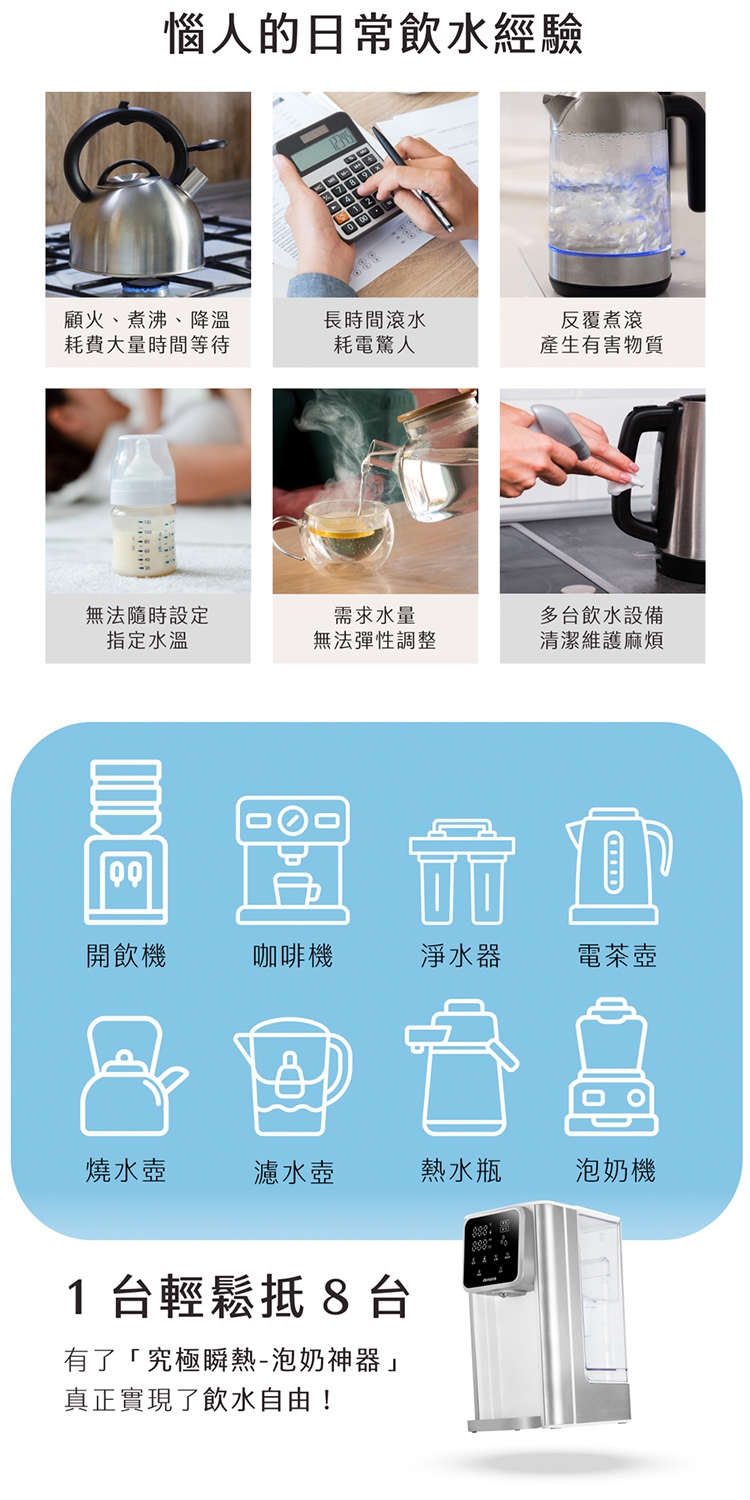 惱人的日常飲水經驗

顧火、煮沸、降溫
耗費大量時間等待

長時間滾水
耗電驚人

反覆煮滾
產生有害物質

無法隨時設定
指定水溫

需求水量
無法彈性調整

多台飲水設備
清潔維護麻煩

開飲機

咖啡機

淨水器

電茶壺

燒水壺

濾水壺

熱水瓶

泡奶機

1 台輕鬆抵 8 台

有了「究極瞬熱-泡奶神器」
真正實現了飲水自由！