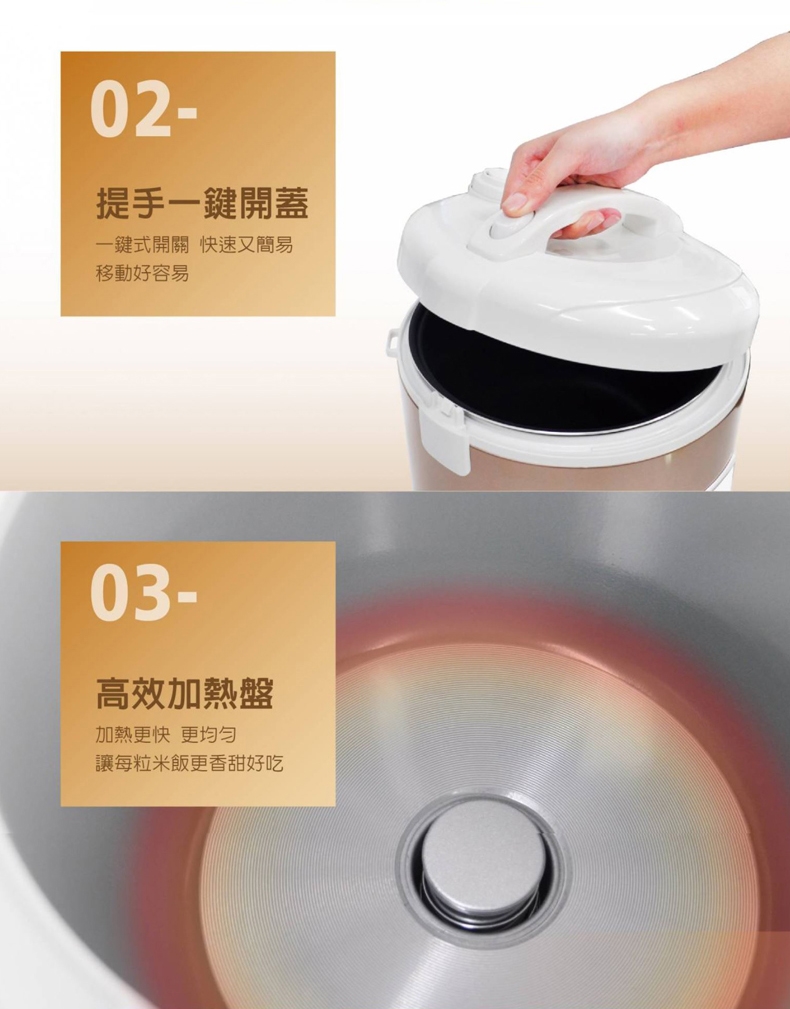 02-

提手一鍵開蓋

一鍵式開關 快速又簡易
移動好容易

03-

高效加熱盤

加熱更快 更均勻
讓每粒米飯更香甜好吃