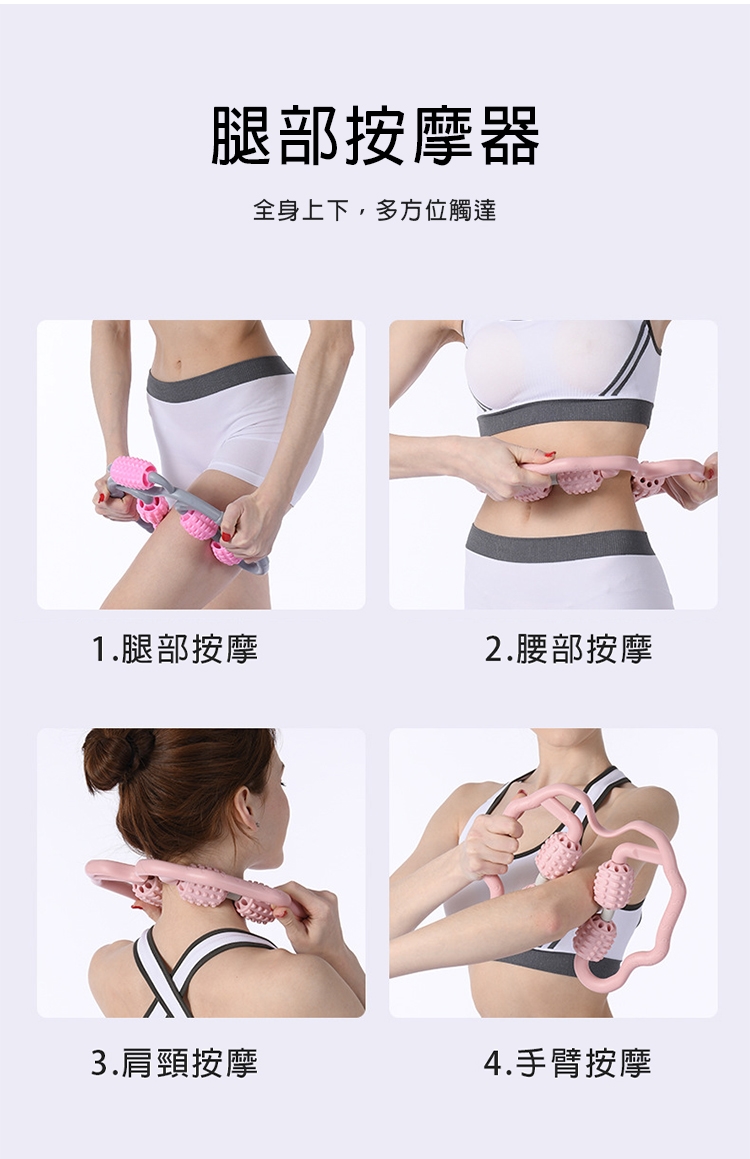 腿部按摩器

全身上下，多方位觸達

1.腿部按摩

2.腰部按摩

3.肩頸按摩

4.手臂按摩