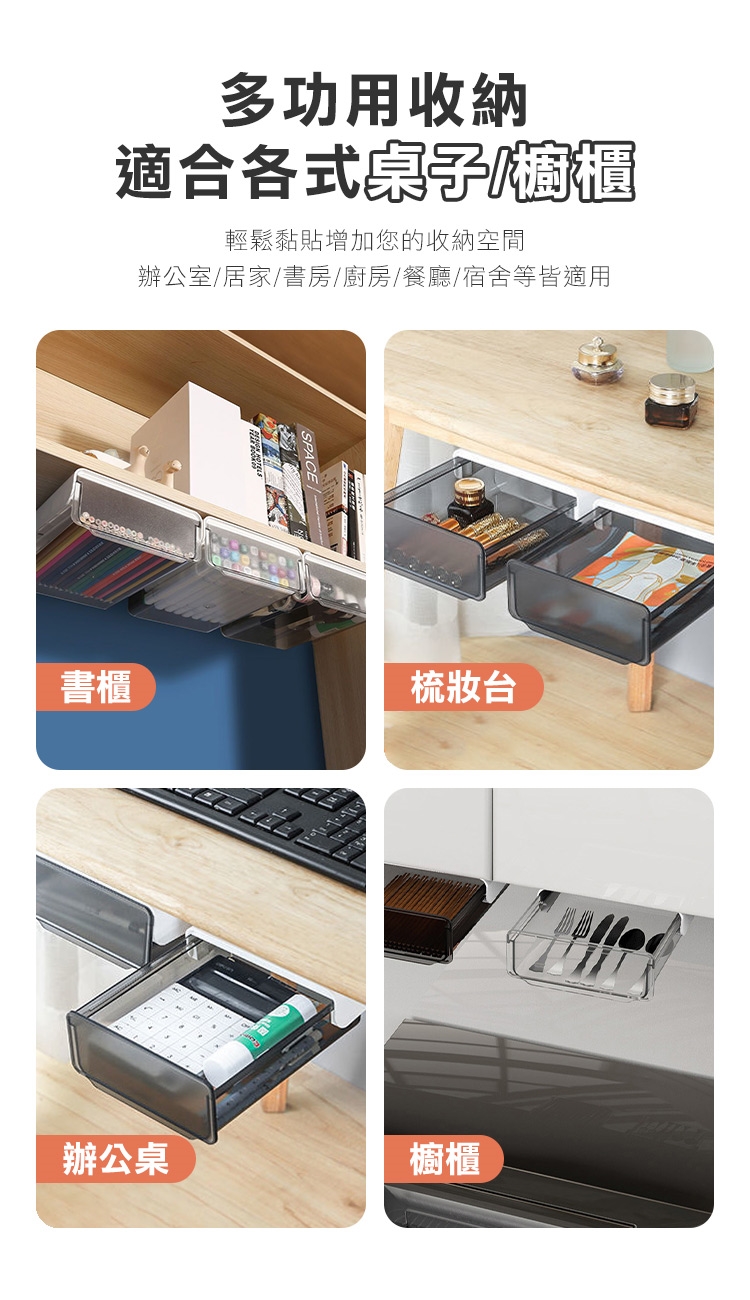 多功用收納
適合各式桌子/櫥櫃

輕鬆黏貼增加您的收納空間
辦公室/居家/書房/廚房/餐廳/宿舍等皆適用

SPACE

書櫃

梳妝台

辦公桌

櫥櫃