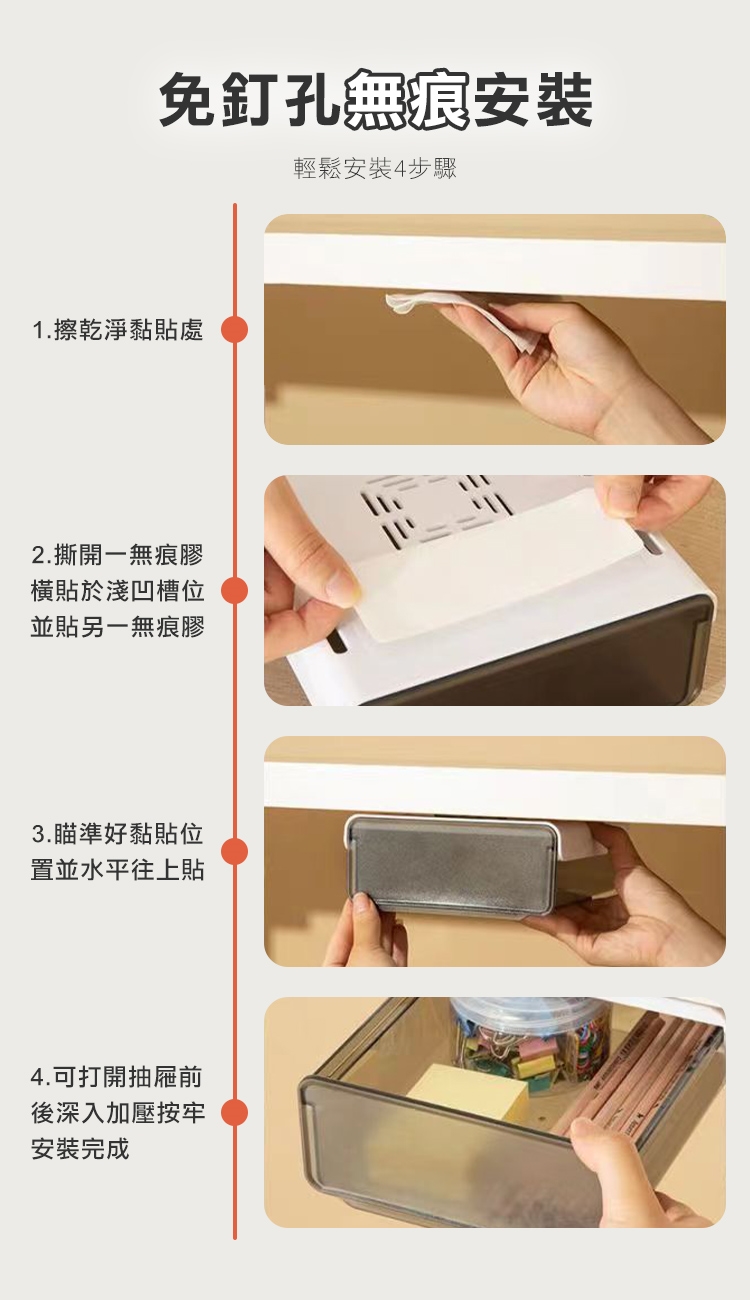 免釘孔無痕安裝

輕鬆安裝4步驟

1.擦乾淨黏貼處

2.撕開一無痕膠橫貼於淺凹槽位並貼另一無痕膠

3.瞄準好黏貼位置並水平往上貼

4.可打開抽屜前後深入加壓按牢安裝完成