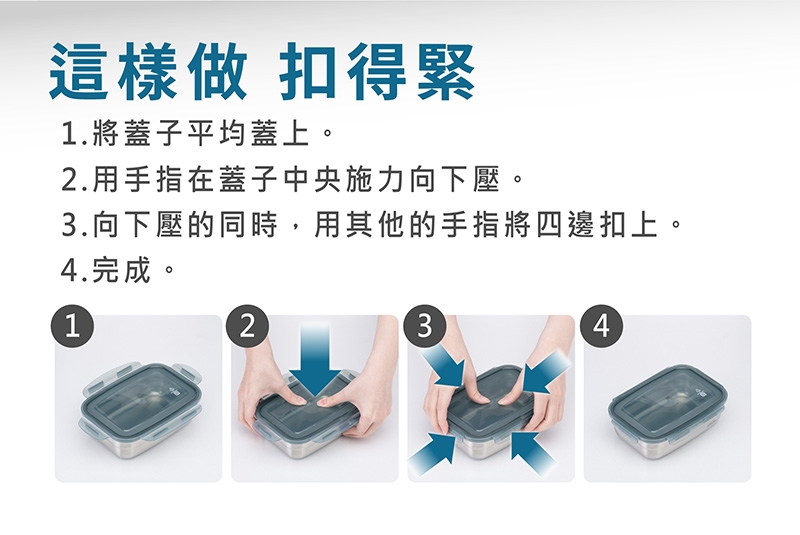 這樣做 扣得緊

1.將蓋子平均蓋上。

2.用手指在蓋子中央施力向下壓。

3.向下壓的同時，用其他的手指將四邊扣上。

4.完成。

1

2

3

4