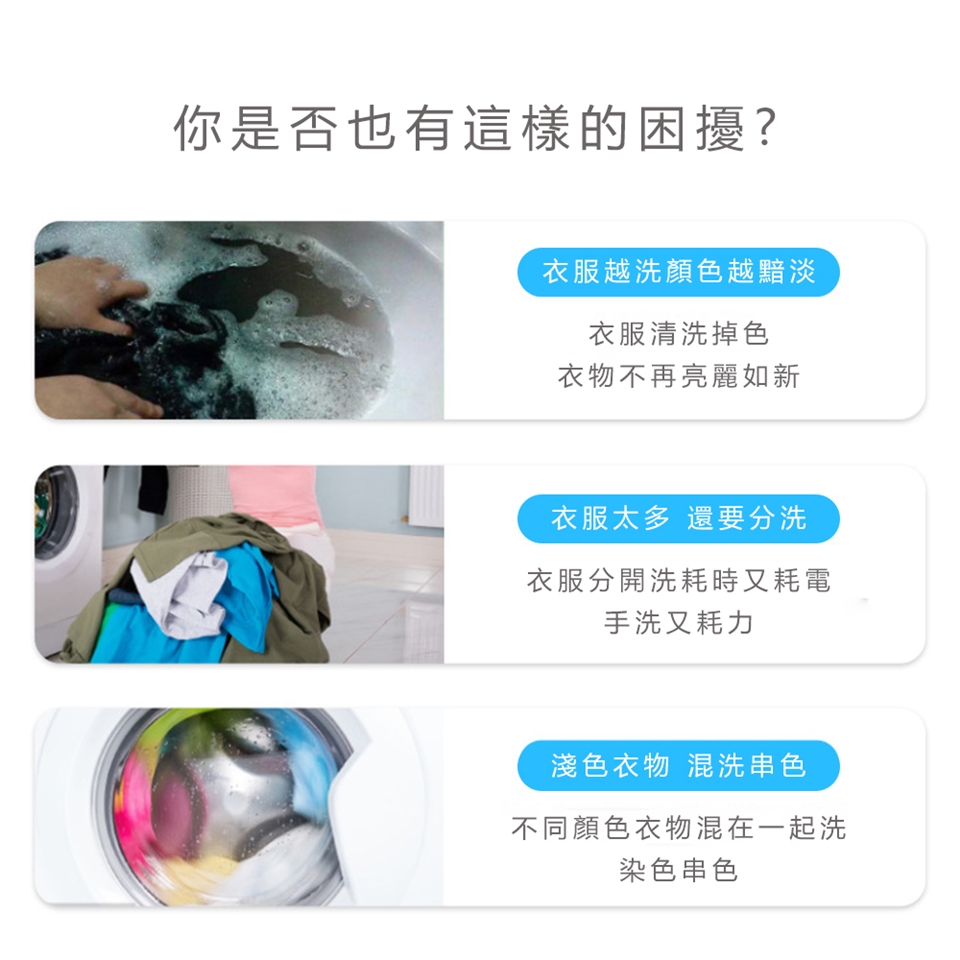 你是否也有這樣的困擾?

衣服越洗顏色越黯淡

衣服清洗掉色
衣物不再亮麗如新

衣服太多 還要分洗

衣服分開洗耗時又耗電
手洗又耗力

淺色衣物 混洗串色

不同顏色衣物混在一起洗
染色串色