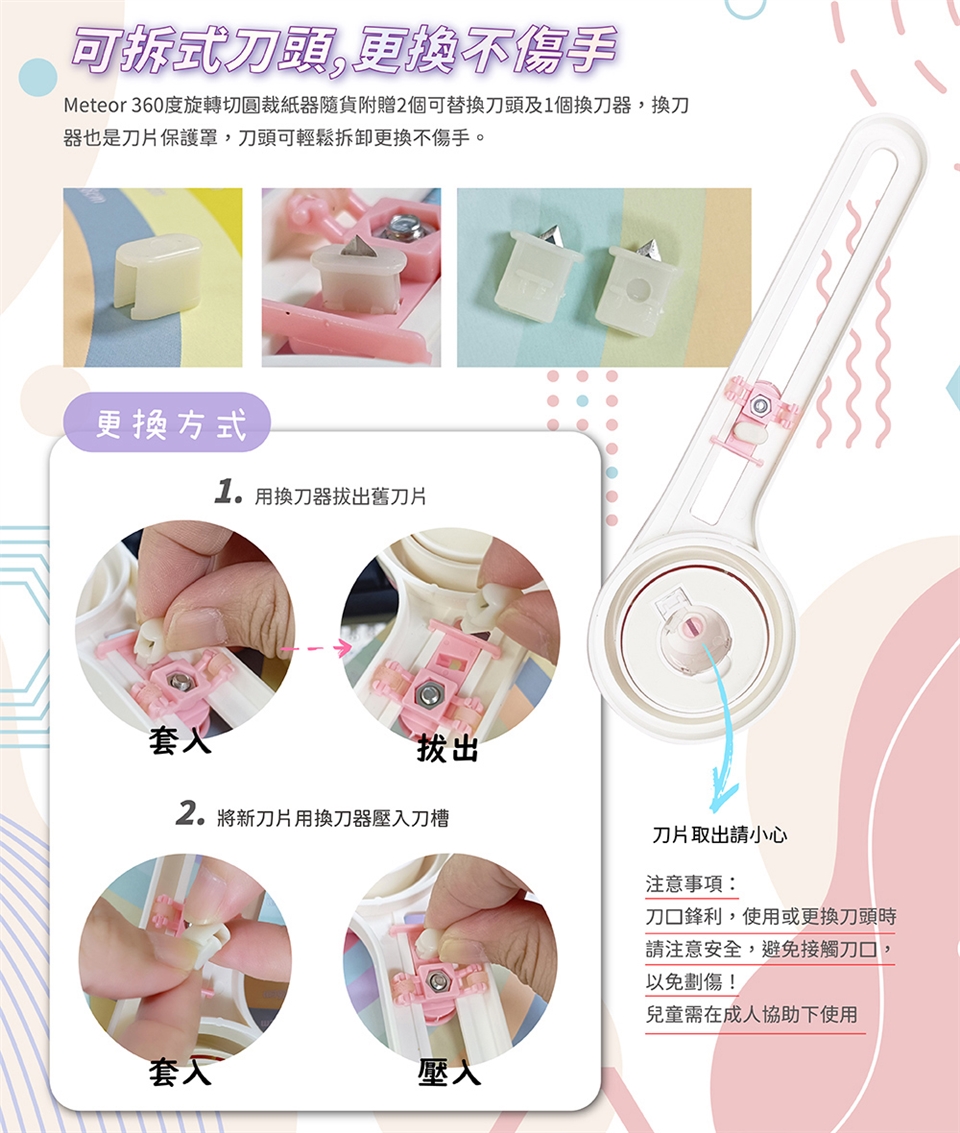 可拆式刀頭,更換不傷手

Meteor 360度旋轉切圓裁紙器隨貨附贈2個可替換刀頭及1個換刀器，換刀器也是刀片保護罩，刀頭可輕鬆拆卸更換不傷手。

更換方式

1. 用換刀器拔出舊刀片

套入

拔出

2. 將新刀片用換刀器壓入刀槽

套入

壓入

刀片取出請小心

注意事項：
刀口鋒利，使用或更換刀頭時請注意安全，避免接觸刀口，以免劃傷！
兒童需在成人協助下使用